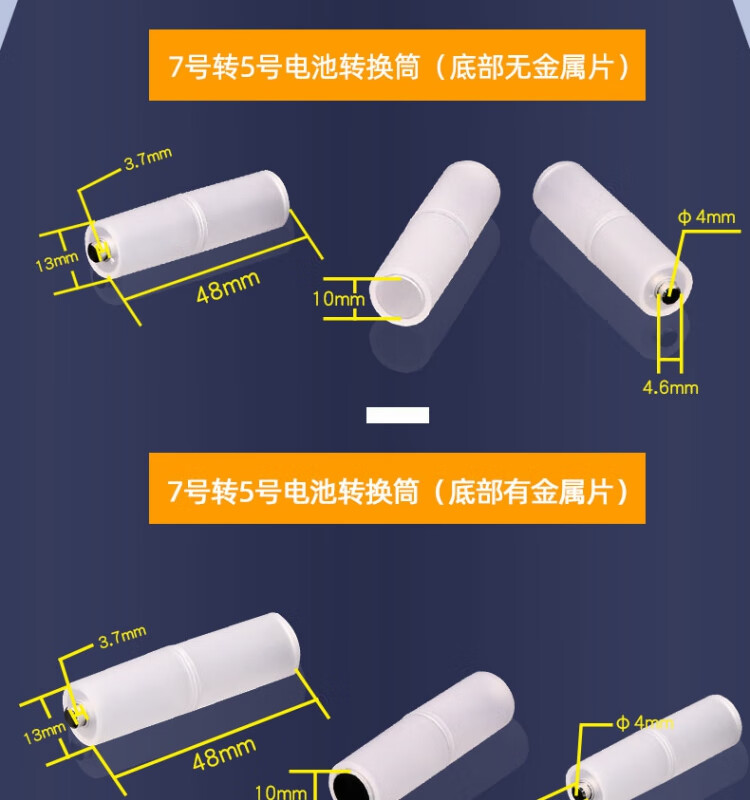 7号转5号电池转换筒（底部无金属片）

3.7mm

13mm

48mm

10mm

ϕ 4mm

4.6mm

7号转5号电池转换筒（底部有金属片）

3.7mm

13mm

48mm

10mm

ϕ 4mm