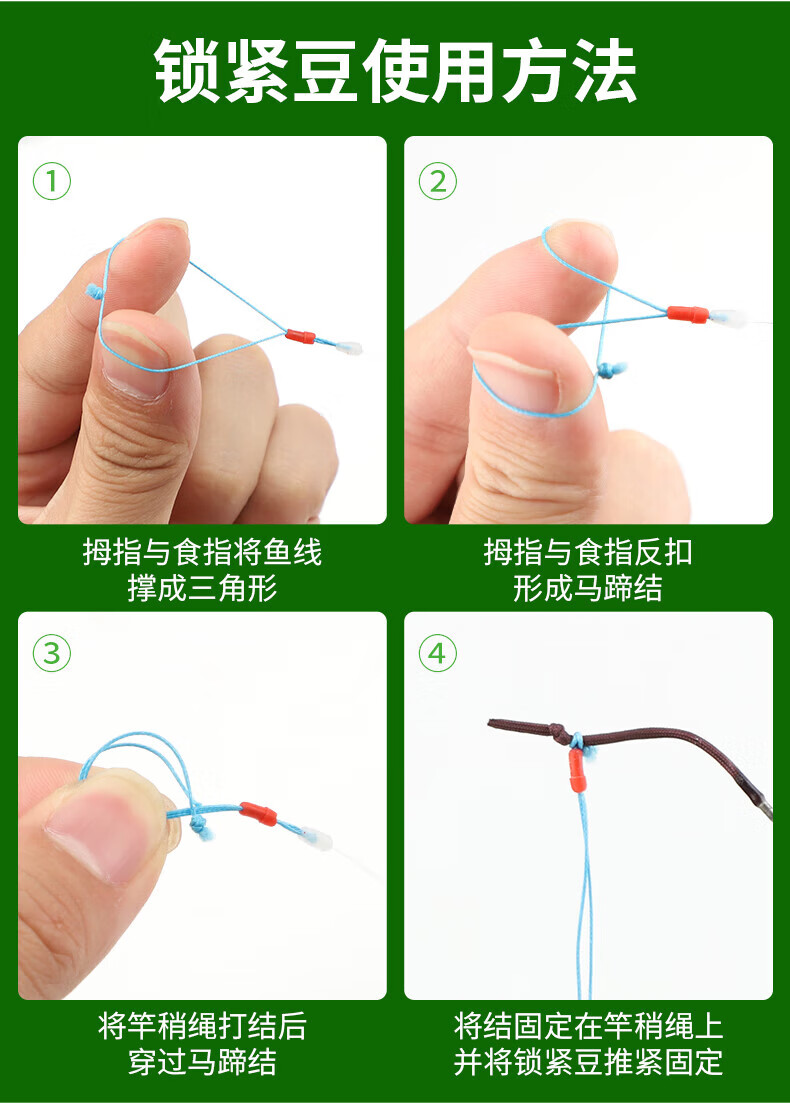 锁紧豆使用方法

①

拇指与食指将鱼线撑成三角形

②

拇指与食指反扣形成马蹄结

③

将竿稍绳打结后穿过马蹄结

④

将结固定在竿稍绳上并将锁紧豆推紧固定