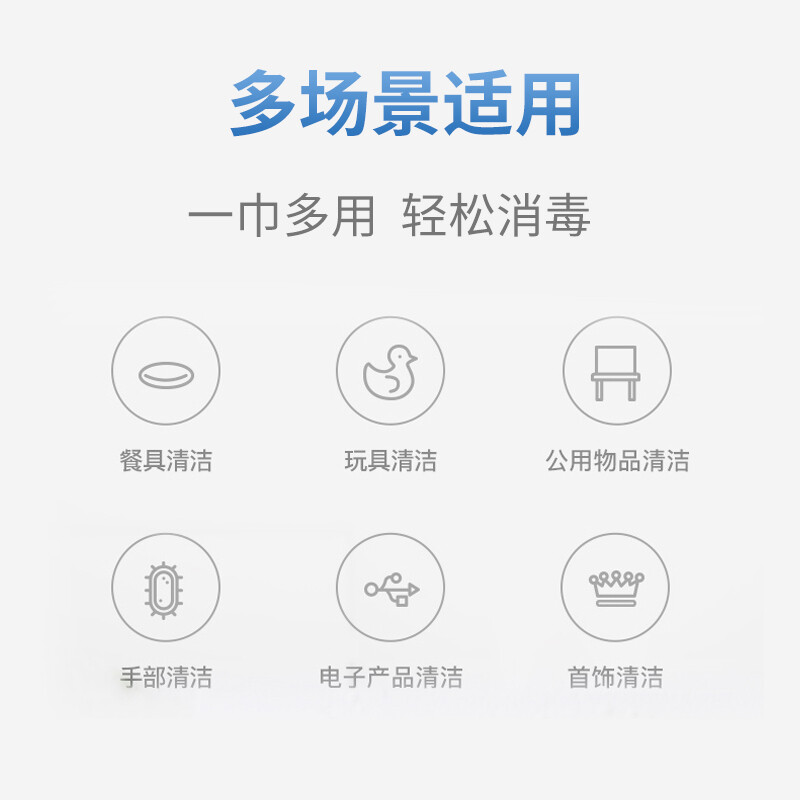 多场景适用

一巾多用 轻松消毒

餐具清洁

玩具清洁

公用物品清洁

手部清洁

电子产品清洁

首饰清洁