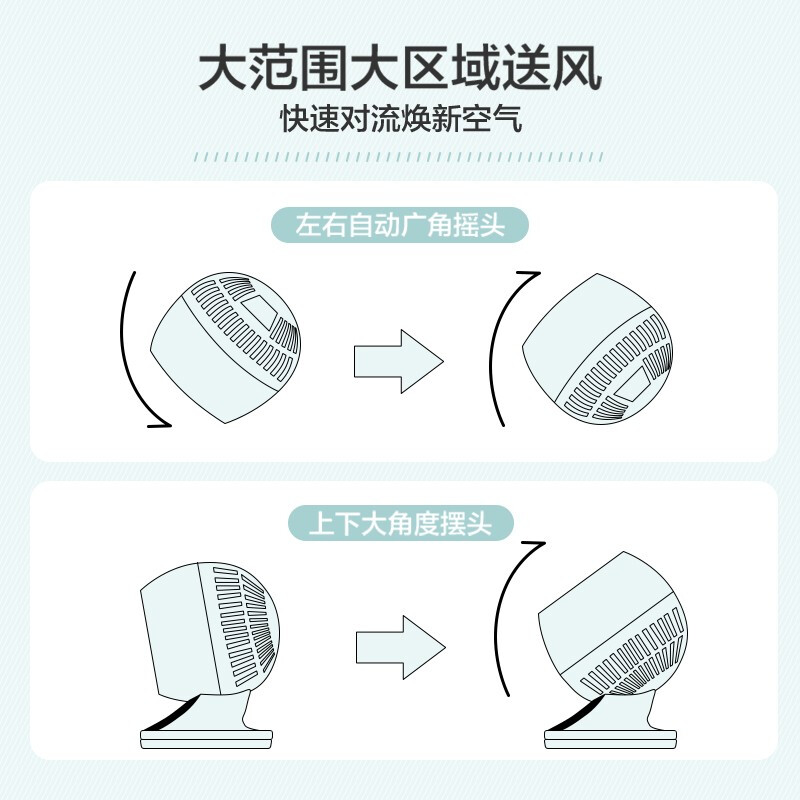 大范围大区域送风
快速对流焕新空气

左右自动广角摇头

上下大角度摆头