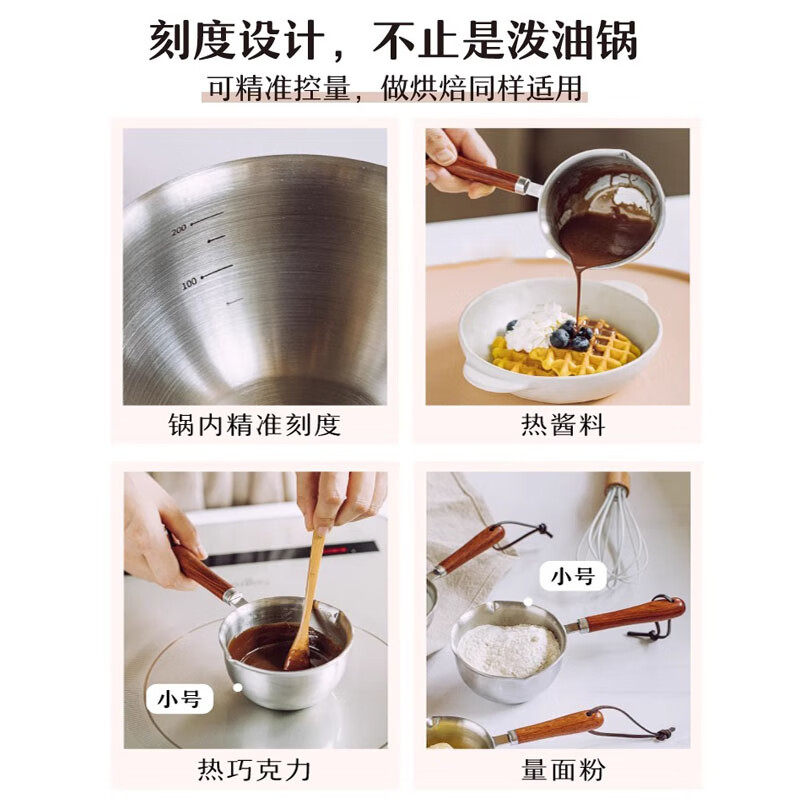 刻度设计，不止是泼油锅

可精准控量，做烘焙同样适用

200

100

锅内精准刻度

热酱料

小号

热巧克力

小号

量面粉