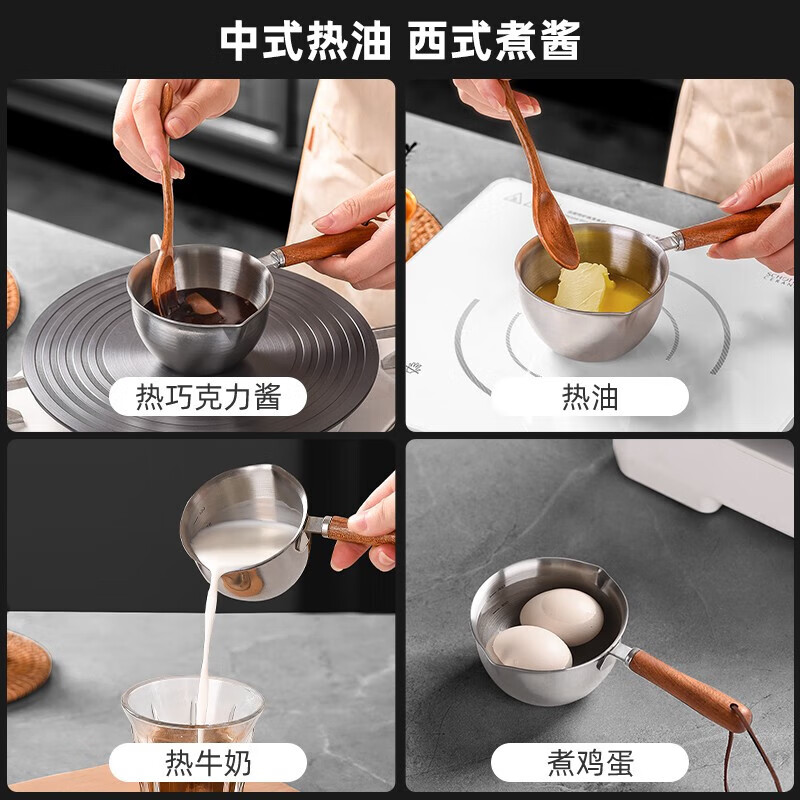 中式热油 西式煮酱

热巧克力酱

热油

热牛奶

煮鸡蛋