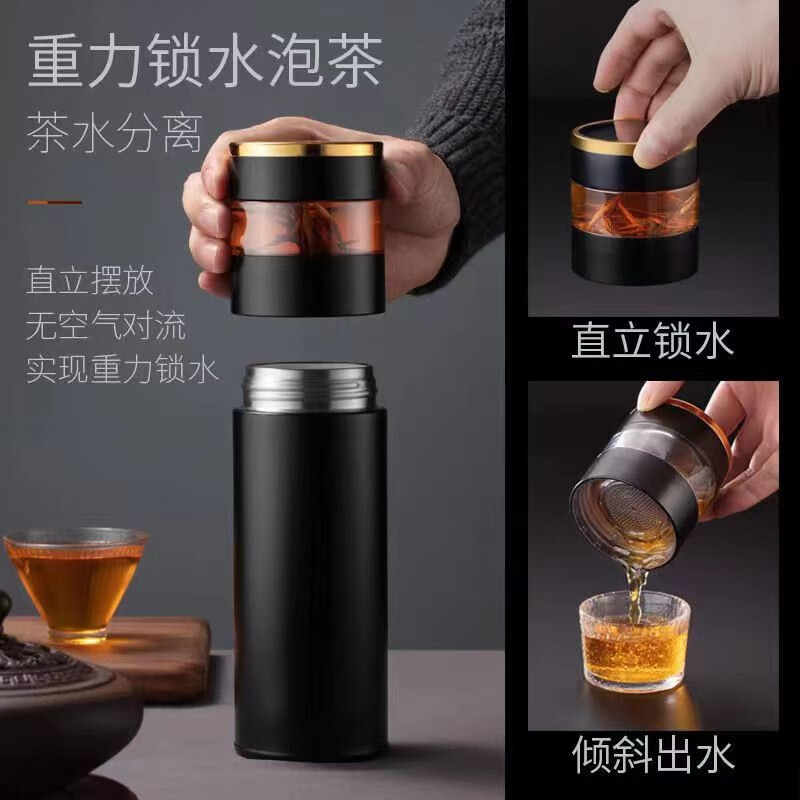 重力锁水泡茶
茶水分离

直立摆放
无空气对流
实现重力锁水

直立锁水

倾斜出水