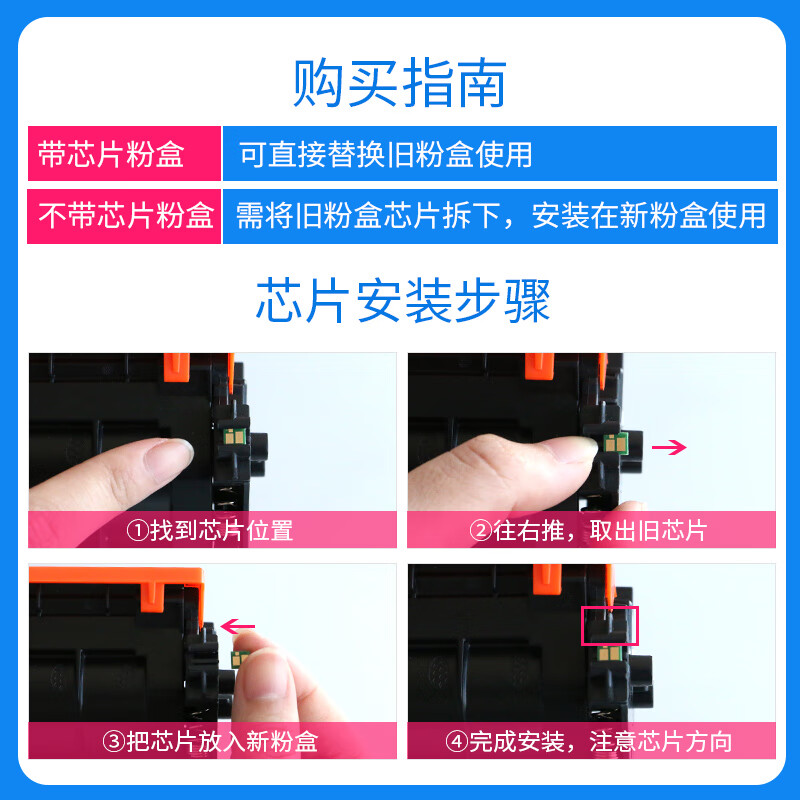 购买指南

| 带芯片粉盒 | 可直接替换旧粉盒使用 |
|---|---|
| 不带芯片粉盒 | 需将旧粉盒芯片拆下，安装在新粉盒使用 |

芯片安装步骤

①找到芯片位置

②往右推，取出旧芯片

③把芯片放入新粉盒

④完成安装，注意芯片方向