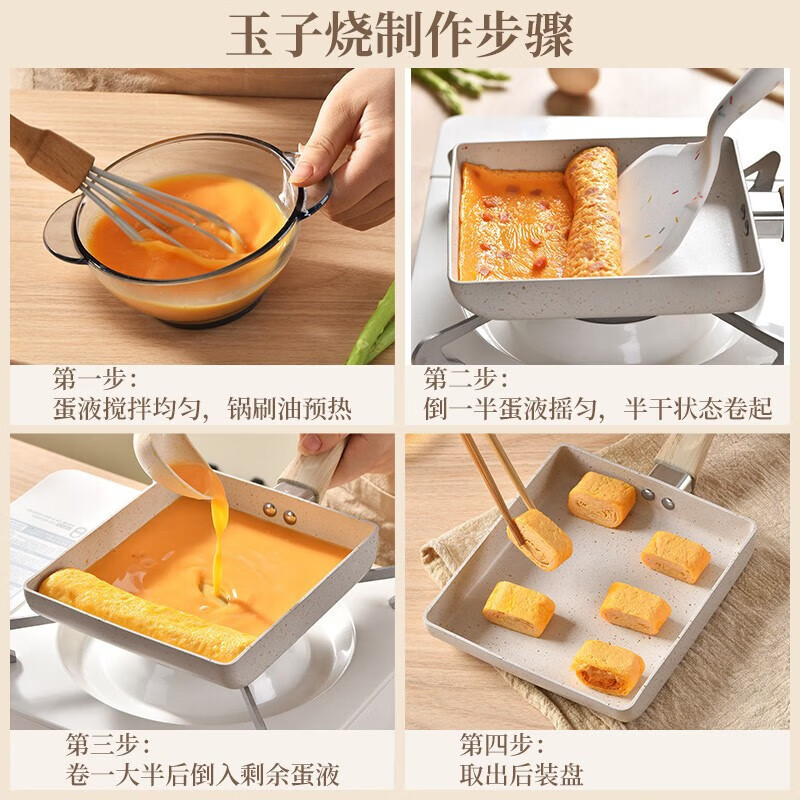 玉子烧制作步骤

第一步：
蛋液搅拌均匀，锅刷油预热

第二步：
倒一半蛋液摇匀，半干状态卷起

第三步：
卷一大半后倒入剩余蛋液

第四步：
取出后装盘