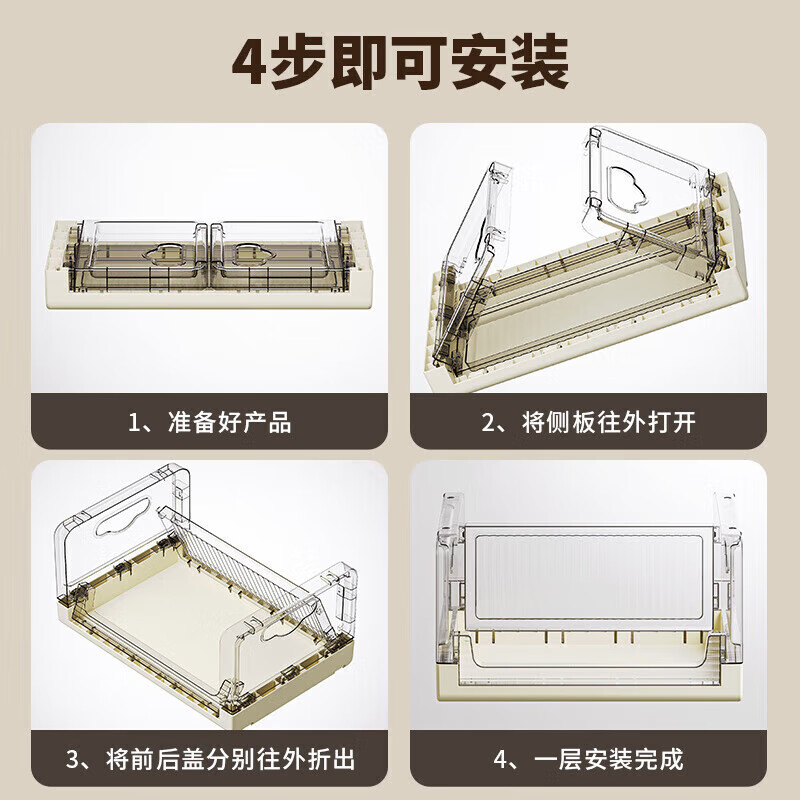 4步即可安装

1、准备好产品

2、将侧板往外打开

3、将前后盖分别往外折出

4、一层安装完成