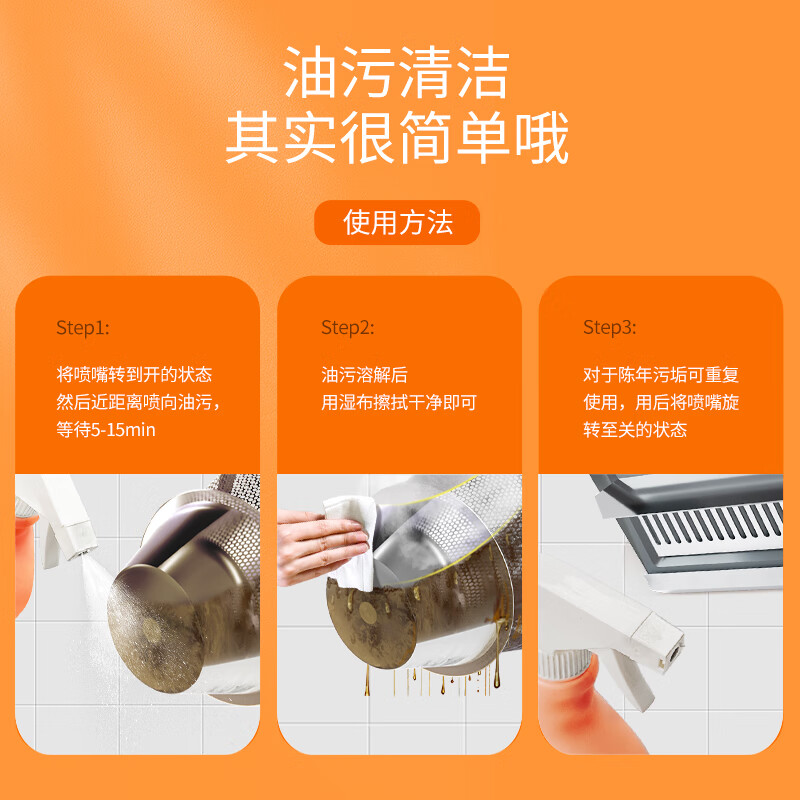 油污清洁
其实很简单哦

使用方法

Step1:

将喷嘴转到开的状态
然后近距离喷向油污，
等待5-15min

Step2:

油污溶解后
用湿布擦拭干净即可

Step3:

对于陈年污垢可重复使用，用后将喷嘴旋转至关的状态