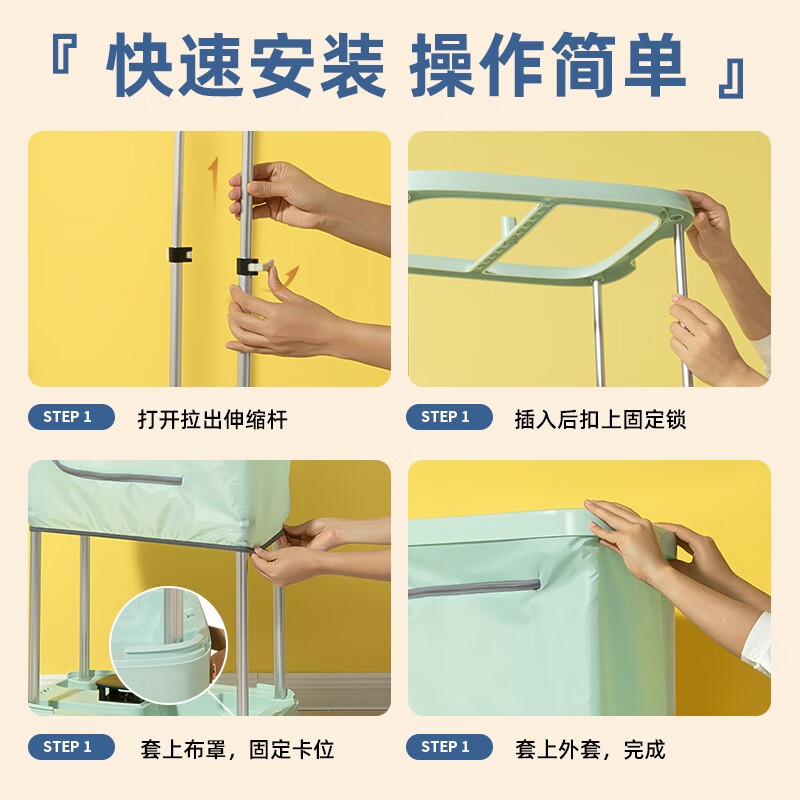 『 快速安装 操作简单 』

STEP 1 打开拉出伸缩杆

STEP 1 插入后扣上固定锁

STEP 1 套上布罩，固定卡位

STEP 1 套上外套，完成