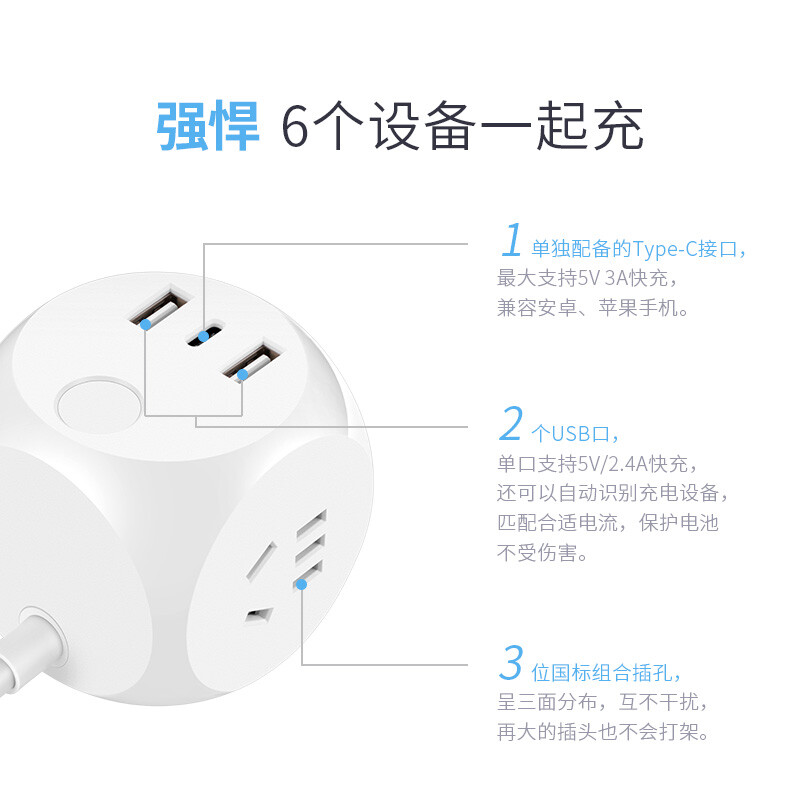 强悍 6个设备一起充

1 单独配备的Type-C接口，
最大支持5V 3A快充，
兼容安卓、苹果手机。

2 个USB口，
单口支持5V/2.4A快充，
还可以自动识别充电设备，
匹配合适电流，保护电池
不受伤害。

3 位国标组合插孔，
呈三面分布，互不干扰，
再大的插头也不会打架。