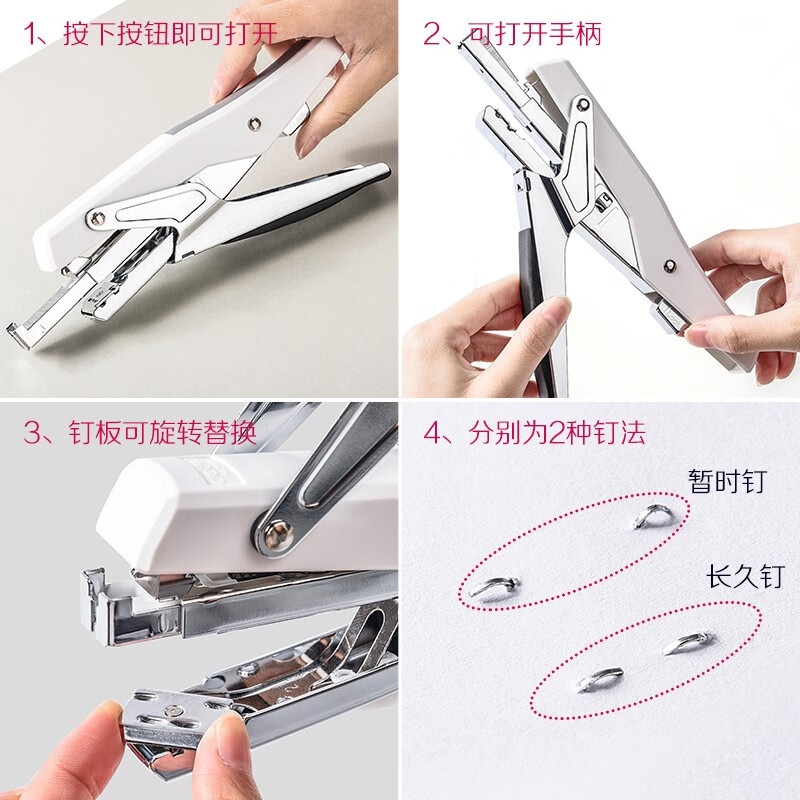 1、按下按钮即可打开

2、可打开手柄

3、钉板可旋转替换

4、分别为2种钉法

暂时钉

长久钉