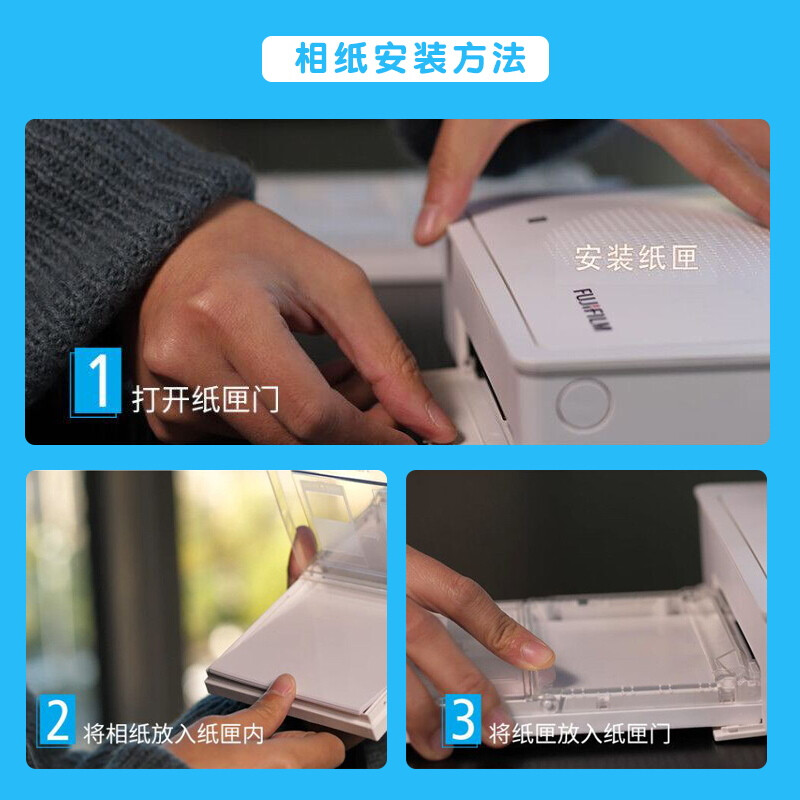 相纸安装方法

安装纸匣

FUJIFILM

1 打开纸匣门

2 将相纸放入纸匣内

3 将纸匣放入纸匣门