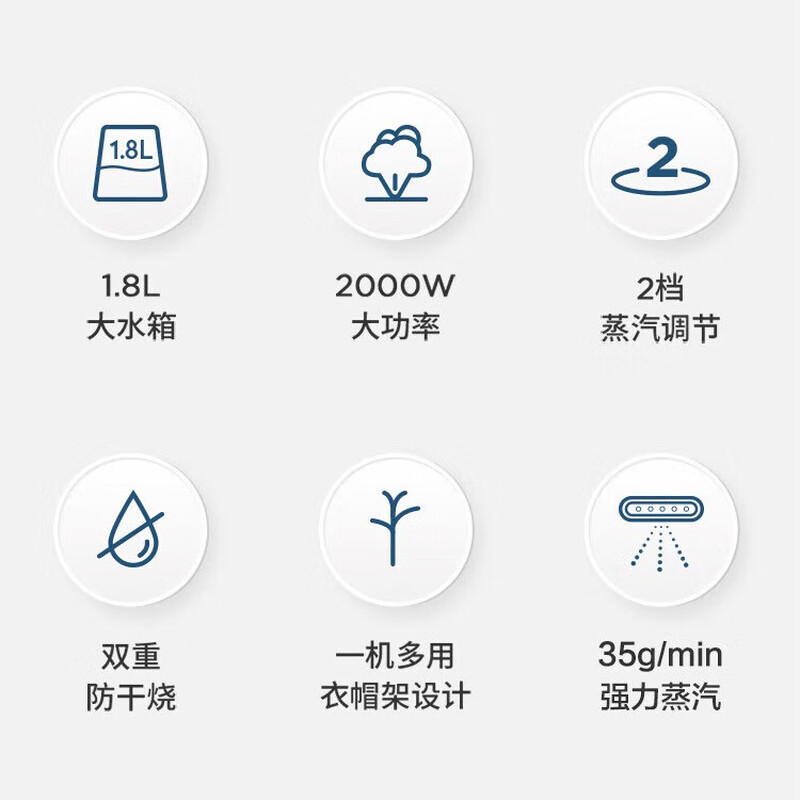 1.8L

1.8L
大水箱

2000W
大功率

2

2档
蒸汽调节

双重
防干烧

一机多用
衣帽架设计

35g/min
强力蒸汽