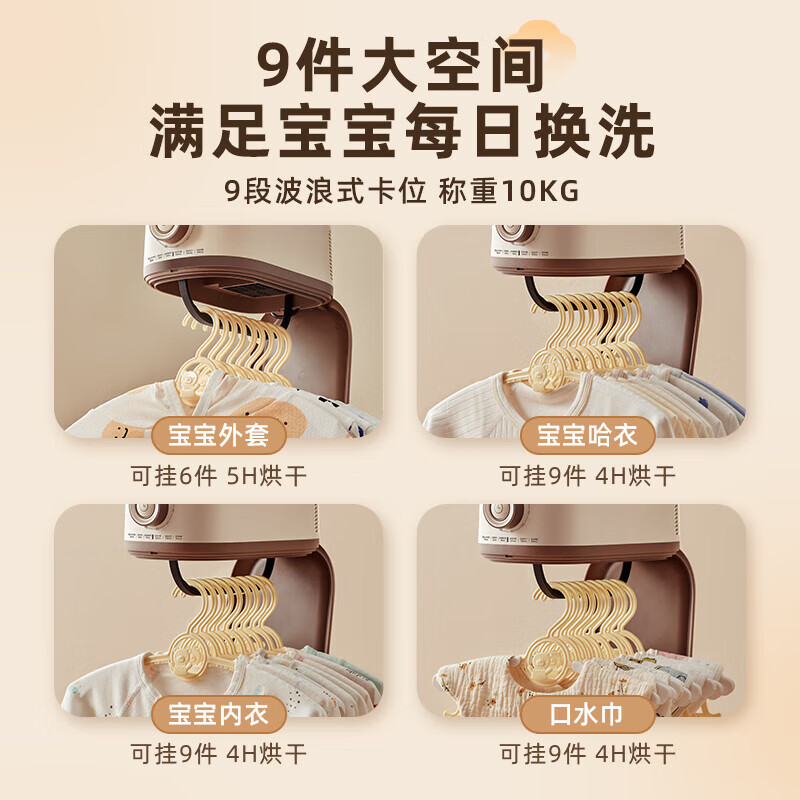 9件大空间
满足宝宝每日换洗

9段波浪式卡位 称重10KG

宝宝外套
可挂6件 5H烘干

宝宝哈衣
可挂9件 4H烘干

宝宝内衣
可挂9件 4H烘干

口水巾
可挂9件 4H烘干