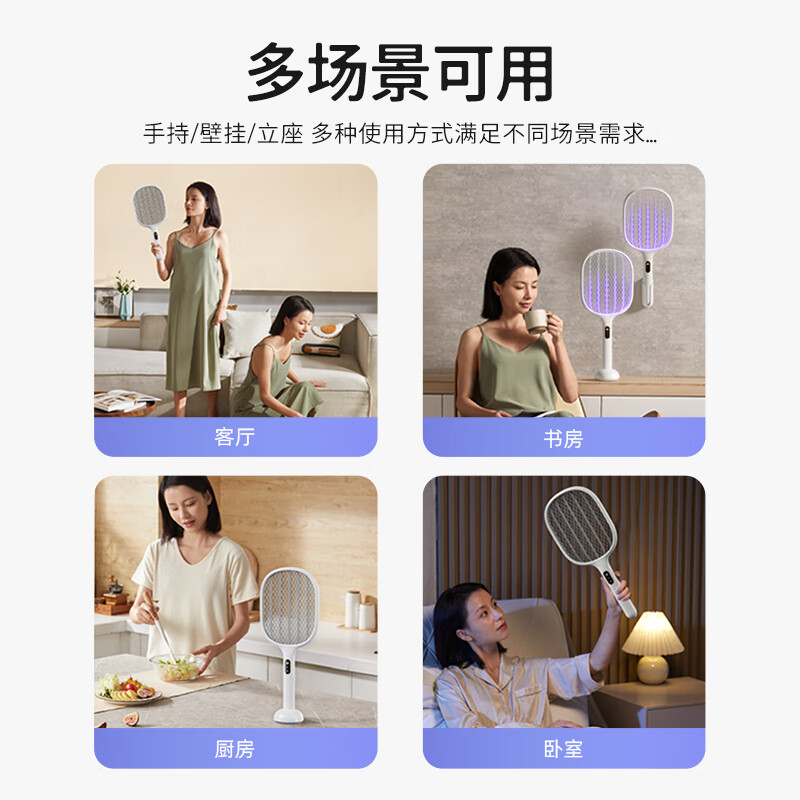 多场景可用

手持/壁挂/立座 多种使用方式满足不同场景需求...

客厅

书房

厨房

卧室