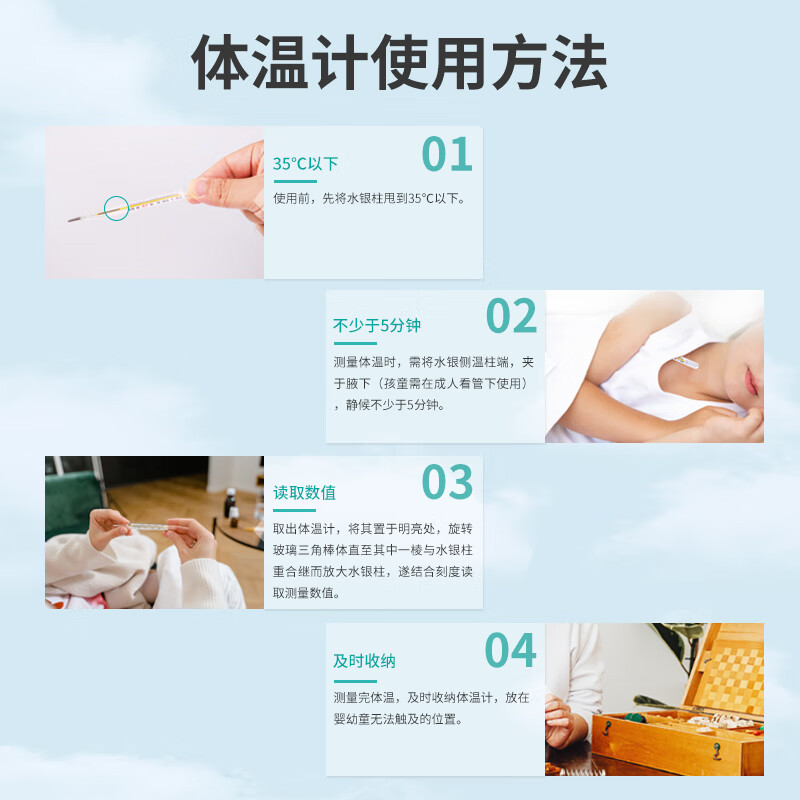 体温计使用方法

01
35°C以下
使用前，先将水银柱甩到35°C以下。

02
不少于5分钟
测量体温时，需将水银侧温柱端，夹于腋下（孩童需在成人看管下使用），静候不少于5分钟。

03
读取数值
取出体温计，将其置于明亮处，旋转玻璃三角棒体直至其中一棱与水银柱重合继而放大水银柱，遂结合刻度读取测量数值。

04
及时收纳
测量完体温，及时收纳体温计，放在婴幼童无法触及的位置。