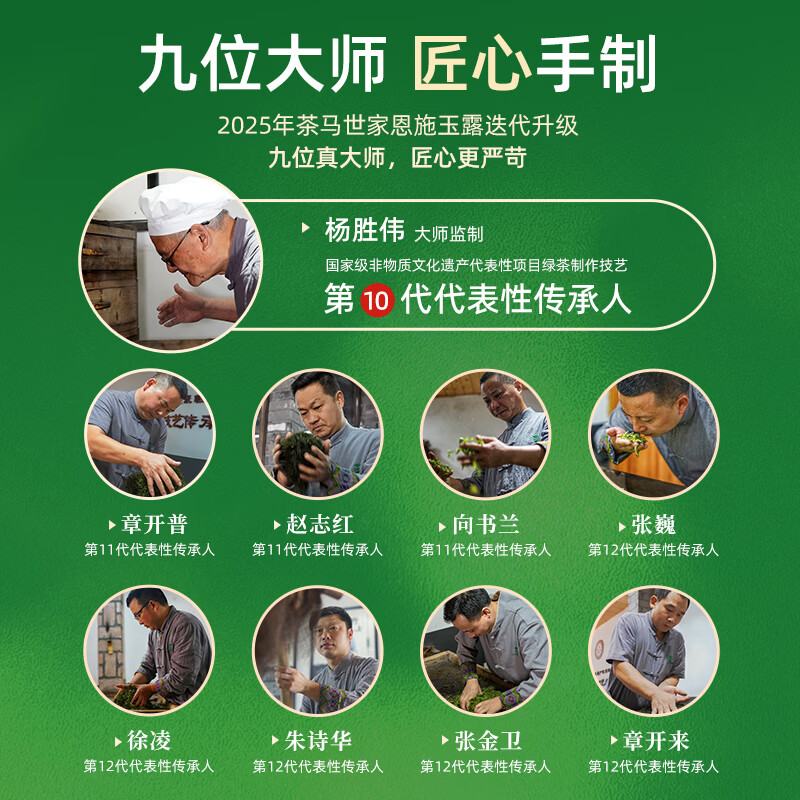 九位大师 匠心手制

2025年茶马世家恩施玉露迭代升级
九位真大师，匠心更严苛

杨胜伟 大师监制
国家级非物质文化遗产代表性项目绿茶制作技艺
第10代代表性传承人

章开普
第11代代表性传承人

赵志红
第11代代表性传承人

向书兰
第11代代表性传承人

张巍
第12代代表性传承人

徐凌
第12代代表性传承人

朱诗华
第12代代表性传承人

张金卫
第12代代表性传承人

章开来
第12代代表性传承人