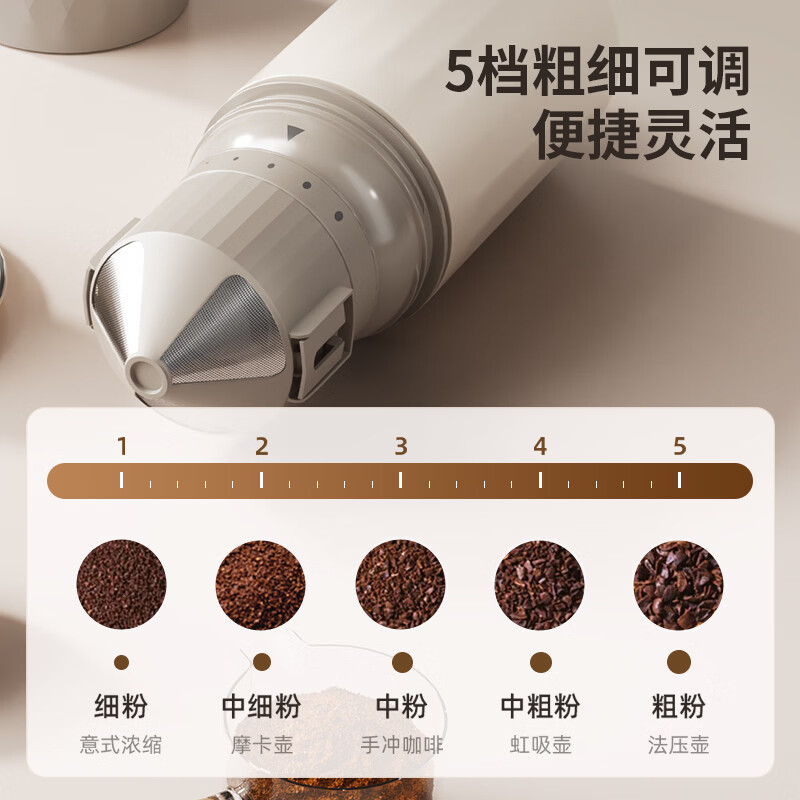 5档粗细可调
便捷灵活

1 2 3 4 5

细粉
意式浓缩

中细粉
摩卡壶

中粉
手冲咖啡

中粗粉
虹吸壶

粗粉
法压壶