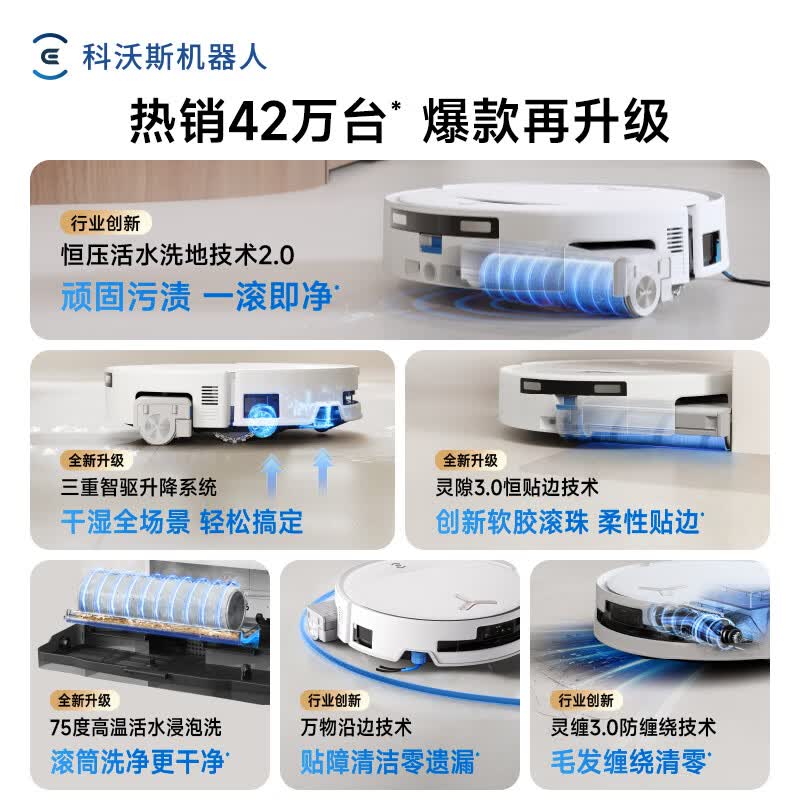 科沃斯机器人

热销42万台* 爆款再升级

行业创新
恒压活水洗地技术2.0
顽固污渍 一滚即净*

全新升级
三重智驱升降系统
干湿全场景 轻松搞定

全新升级
灵隙3.0恒贴边技术
创新软胶滚珠 柔性贴边*

全新升级
75度高温活水浸泡洗
滚筒洗净更干净*

行业创新
万物沿边技术
贴障清洁零遗漏*

行业创新
灵缠3.0防缠绕技术
毛发缠绕清零*