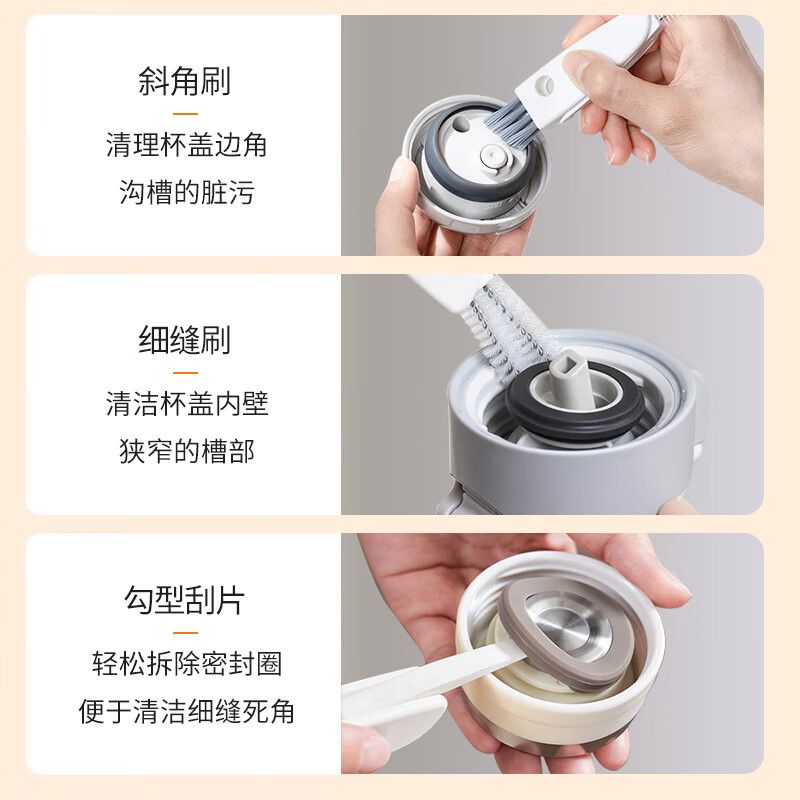 斜角刷

清理杯盖边角

沟槽的脏污

细缝刷

清洁杯盖内壁

狭窄的槽部

勾型刮片

轻松拆除密封圈

便于清洁细缝死角