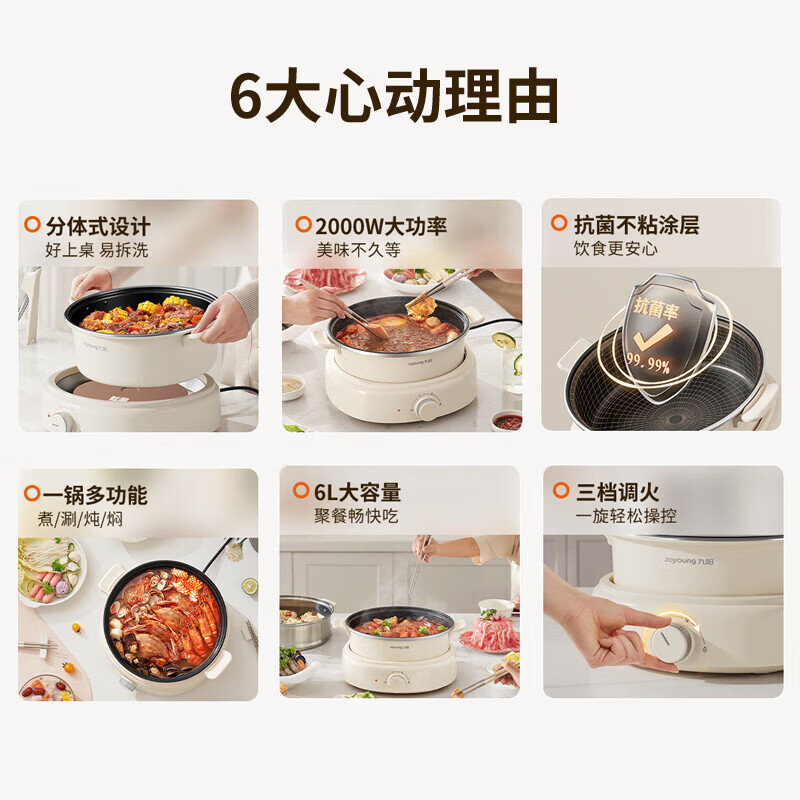 6大心动理由

分体式设计
好上桌 易拆洗

Joyoung 九阳

2000W大功率
美味不久等

Joyoung 九阳

抗菌不粘涂层
饮食更安心

抗菌率
99.99%

一锅多功能
煮/涮/炖/焖

6L大容量
聚餐畅快吃

Joyoung 九阳

三档调火
一旋轻松操控

Joyoung 九阳