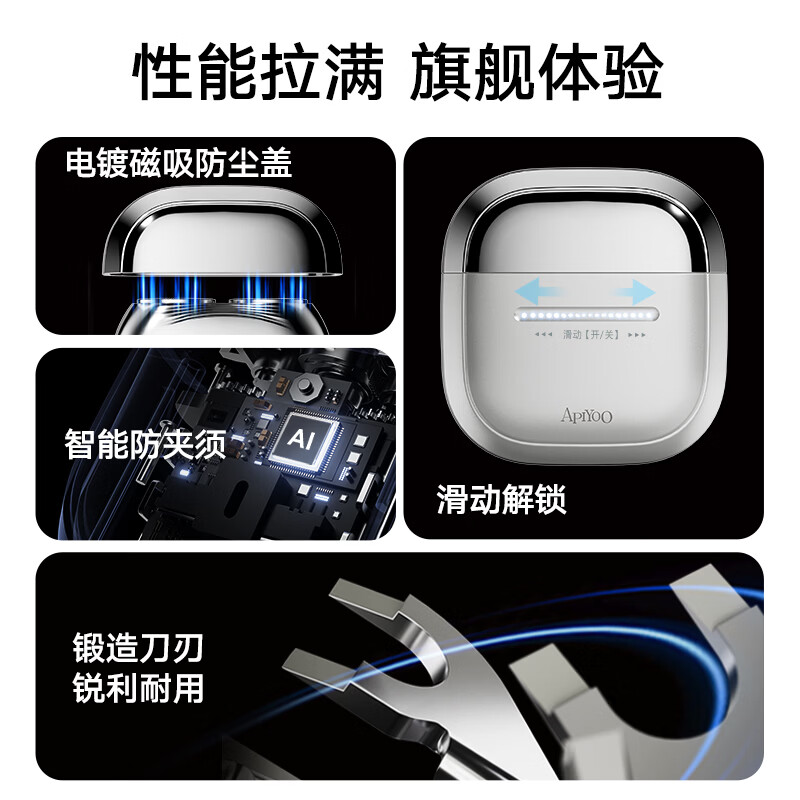 性能拉满 旗舰体验

电镀磁吸防尘盖

智能防夹须

AI

滑动【开/关】

APIYOO

滑动解锁

锻造刀刃
锐利耐用