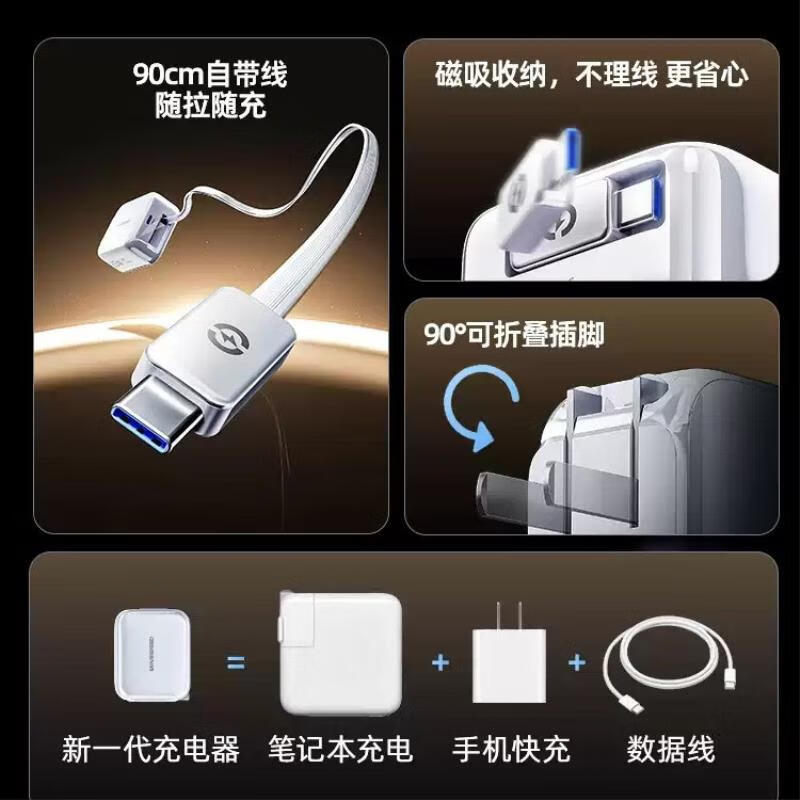 90cm自带线
随拉随充

磁吸收纳，不理线 更省心

90°可折叠插脚

=
+
+

新一代充电器
笔记本充电
手机快充
数据线