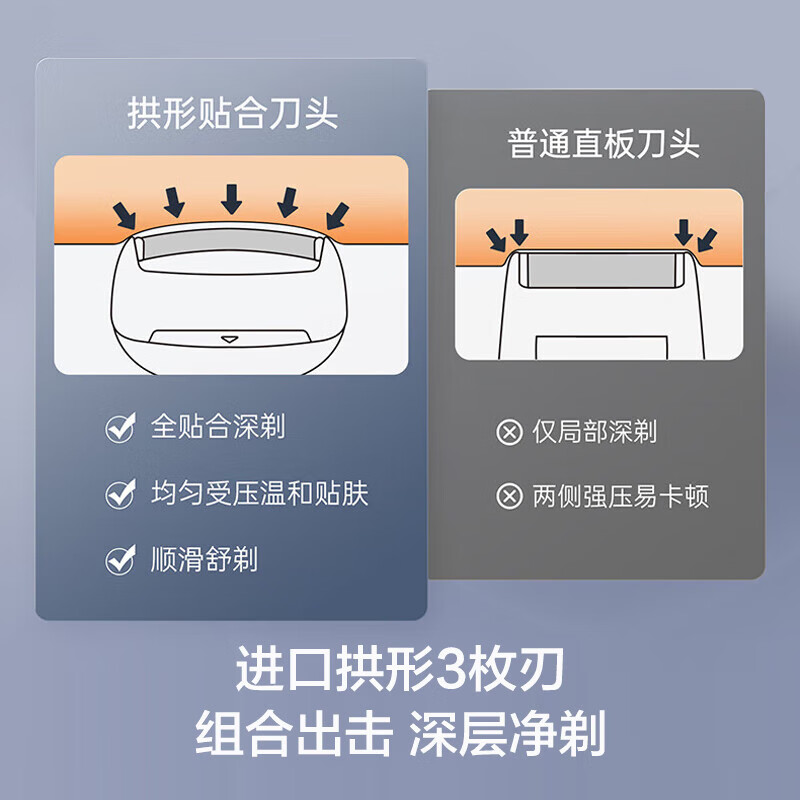 拱形贴合刀头

全贴合深剃

均匀受压温和贴肤

顺滑舒剃

普通直板刀头

仅局部深剃

两侧强压易卡顿

进口拱形3枚刃
组合出击 深层净剃