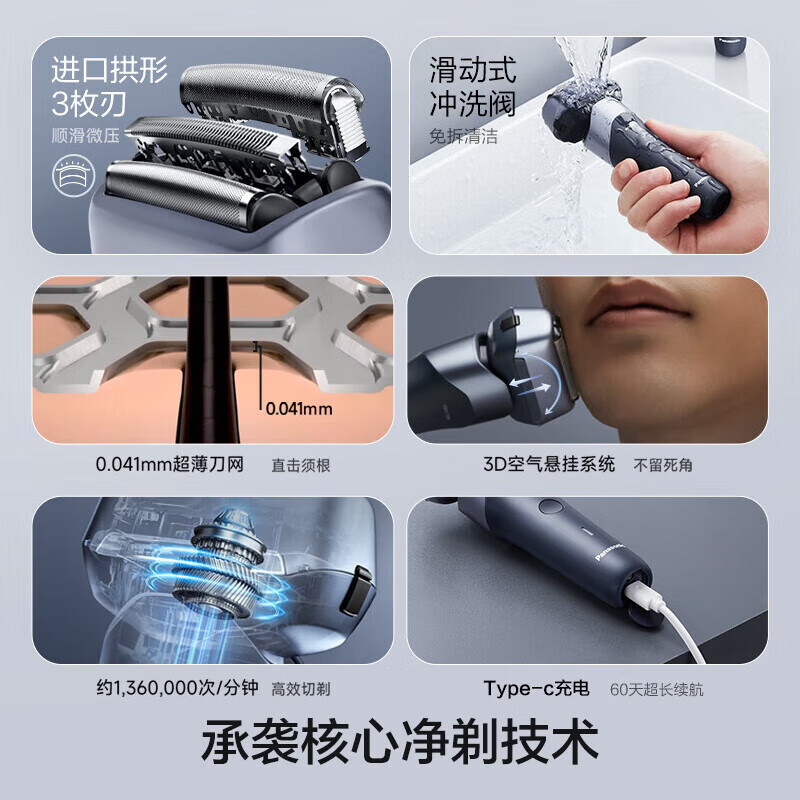 进口拱形
3枚刃
顺滑微压

滑动式
冲洗阀
免拆清洁

0.041mm

0.041mm超薄刀网 直击须根

3D空气悬挂系统 不留死角

Panasonic

约1,360,000次/分钟 高效切剃

Type-c充电 60天超长续航

承袭核心净剃技术