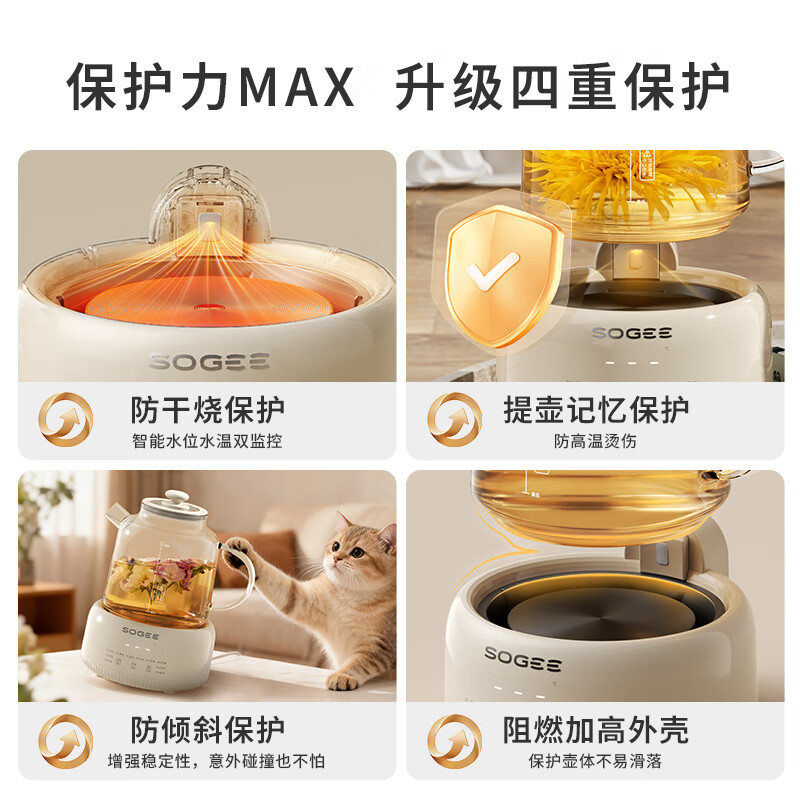 保护力MAX 升级四重保护

SOGEE

防干烧保护
智能水位水温双监控

SOGEE

提壶记忆保护
防高温烫伤

SOGEE

防倾斜保护
增强稳定性，意外碰撞也不怕

SOGEE

阻燃加高外壳
保护壶体不易滑落