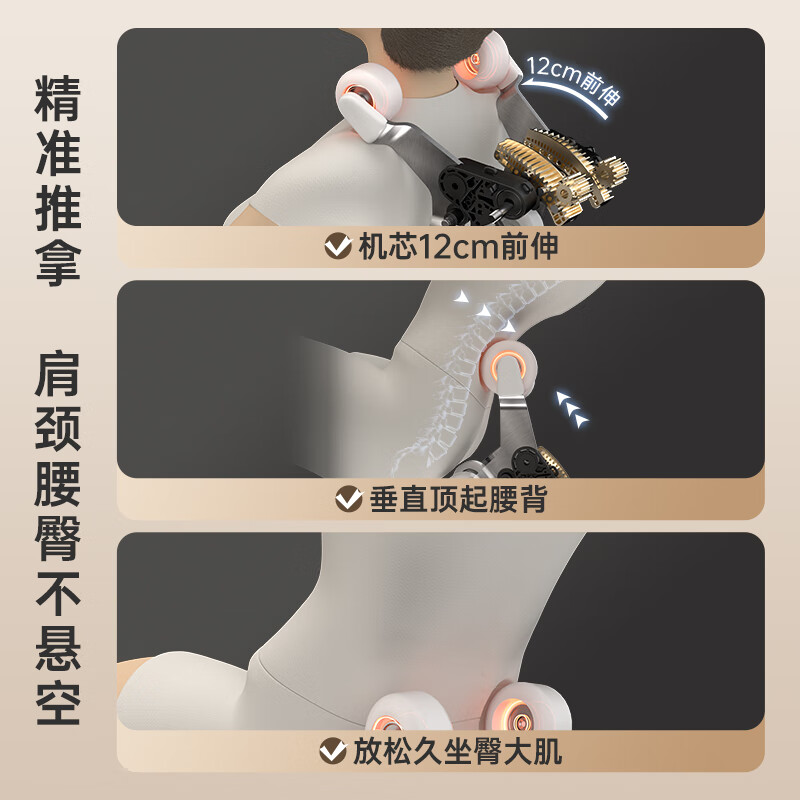 精准推拿

肩颈腰臀不悬空

12cm前伸

机芯12cm前伸

垂直顶起腰背

放松久坐臀大肌