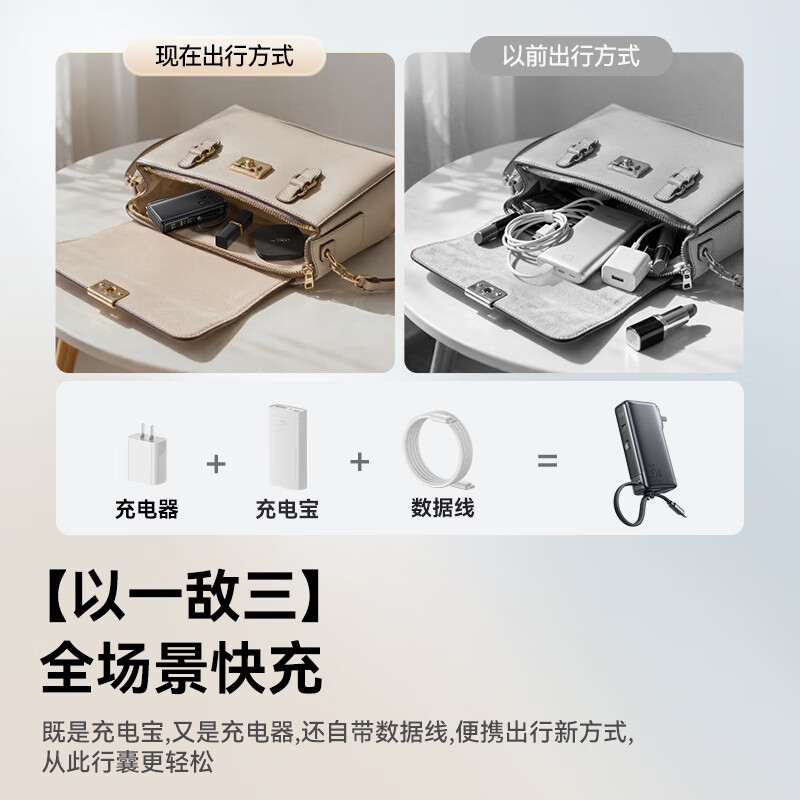 现在出行方式

以前出行方式

充电器 + 充电宝 + 数据线 =

【以一敌三】
全场景快充

既是充电宝,又是充电器,还自带数据线,便携出行新方式,从此行囊更轻松