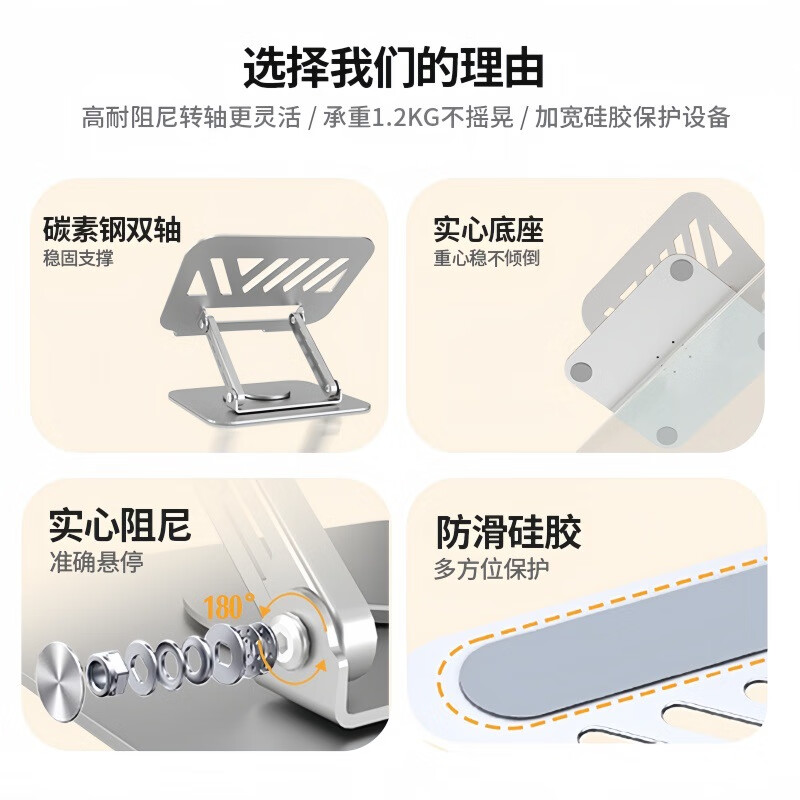 选择我们的理由

高耐阻尼转轴更灵活 / 承重1.2KG不摇晃 / 加宽硅胶保护设备

碳素钢双轴
稳固支撑

实心底座
重心稳不倾倒

实心阻尼
准确悬停

180°

防滑硅胶
多方位保护