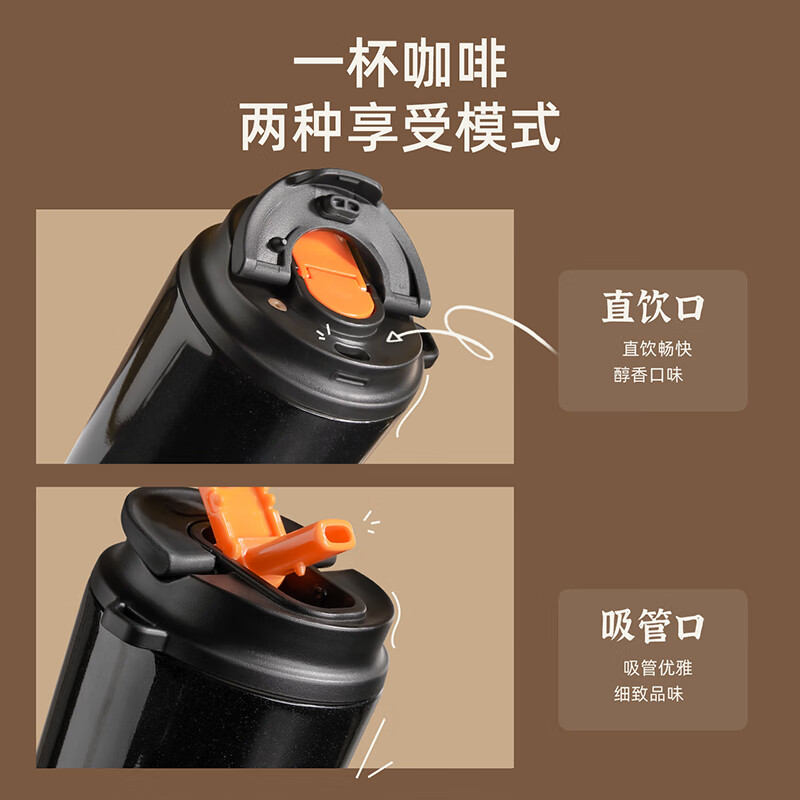 一杯咖啡
两种享受模式

直饮口
直饮畅快
醇香口味

吸管口
吸管优雅
细致品味