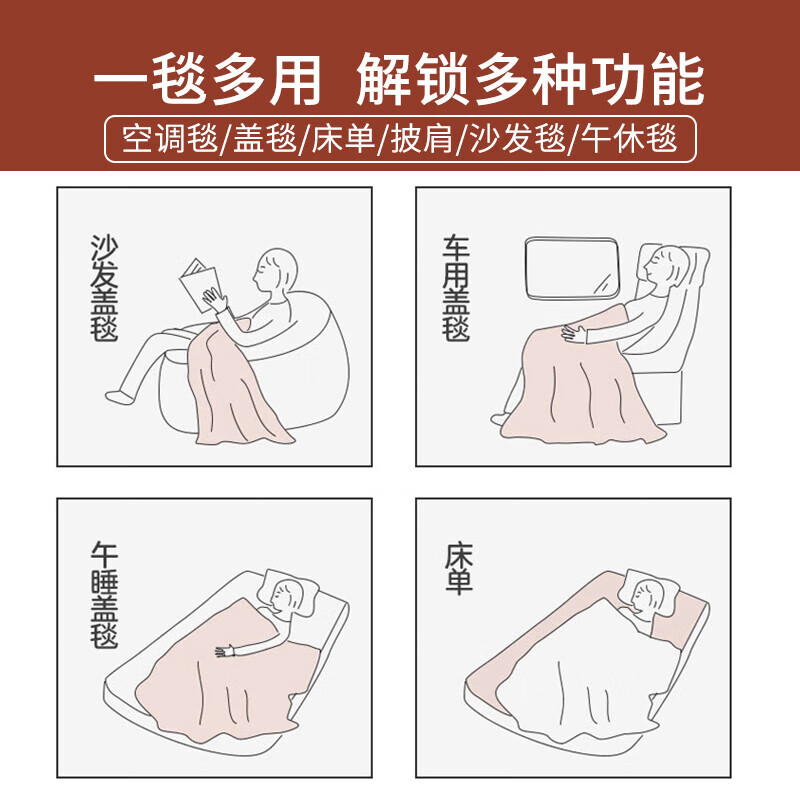 一毯多用 解锁多种功能

空调毯/盖毯/床单/披肩/沙发毯/午休毯

沙发盖毯

车用盖毯

午睡盖毯

床单