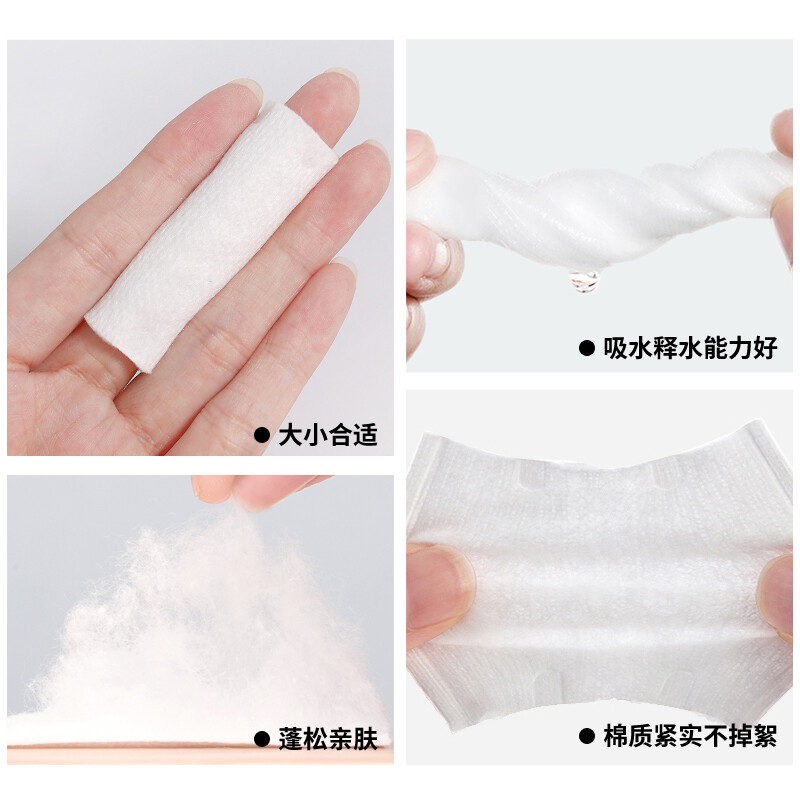 ● 大小合适

● 吸水释水能力好

● 蓬松亲肤

● 棉质紧实不掉絮