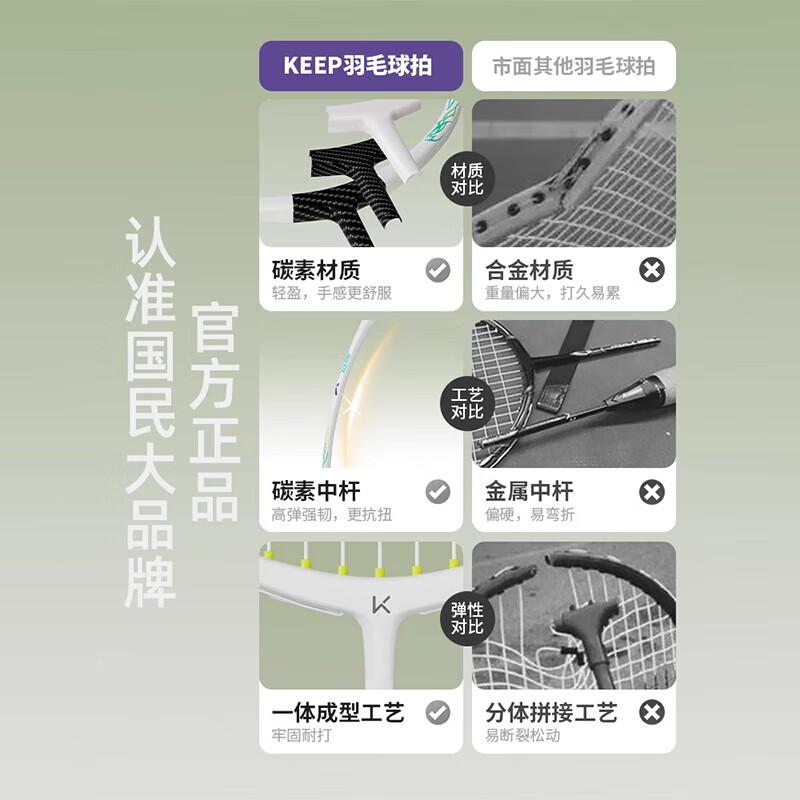 认准国民大品牌

官方正品

KEEP羽毛球拍

市面其他羽毛球拍

材质对比

碳素材质
轻盈，手感更舒服

合金材质
重量偏大，打久易累

工艺对比

碳素中杆
高弹强韧，更抗扭

金属中杆
偏硬，易弯折

K

弹性对比

一体成型工艺
牢固耐打

分体拼接工艺
易断裂松动