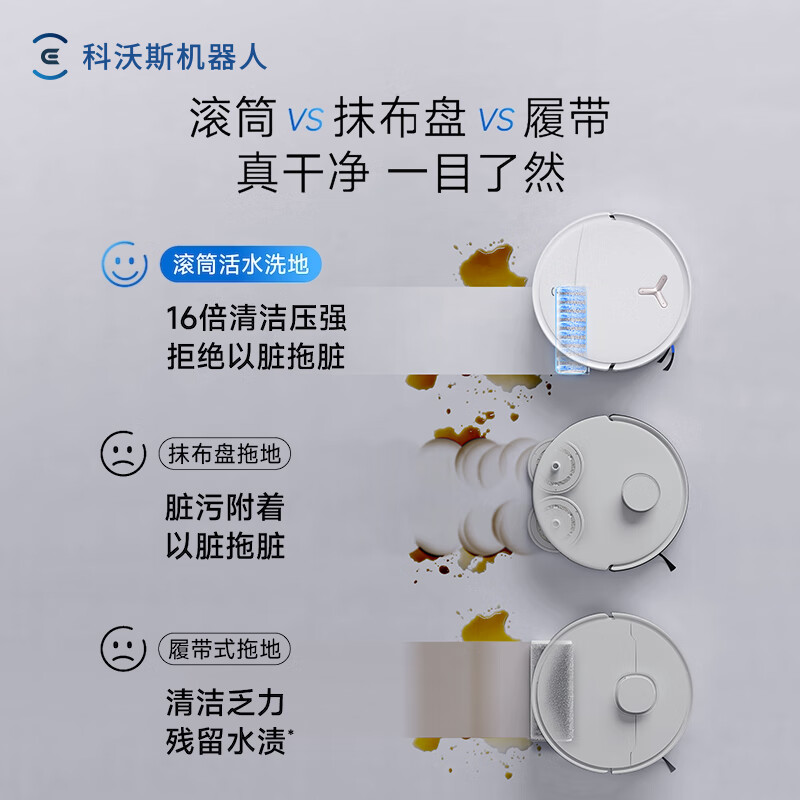 科沃斯机器人

滚筒 VS 抹布盘 VS 履带
真干净 一目了然

滚筒活水洗地
16倍清洁压强
拒绝以脏拖脏

抹布盘拖地
脏污附着
以脏拖脏

履带式拖地
清洁乏力
残留水渍*