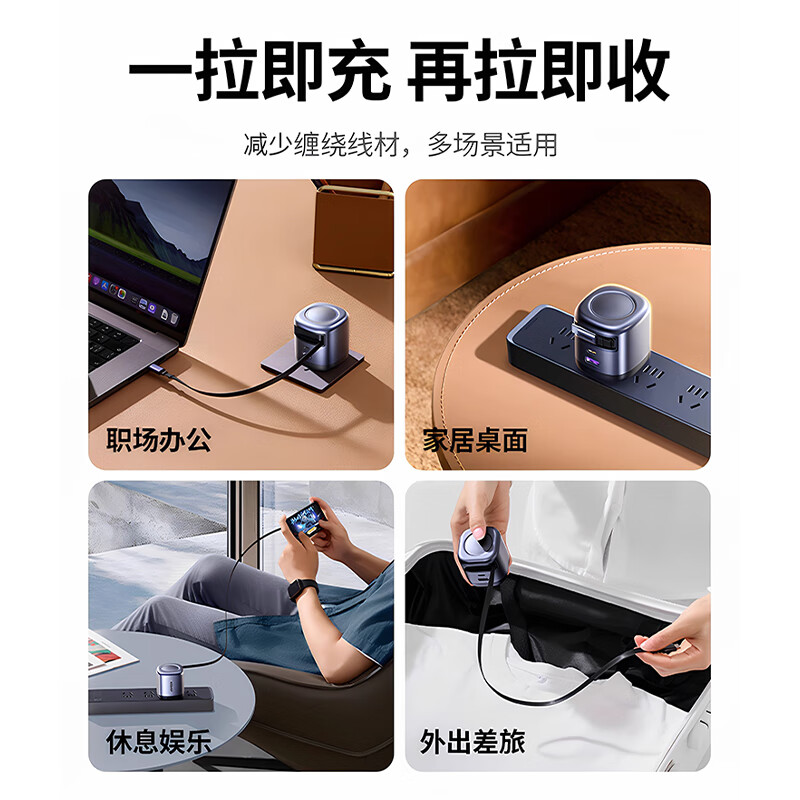 一拉即充 再拉即收

减少缠绕线材，多场景适用

职场办公

家居桌面

休息娱乐

外出差旅