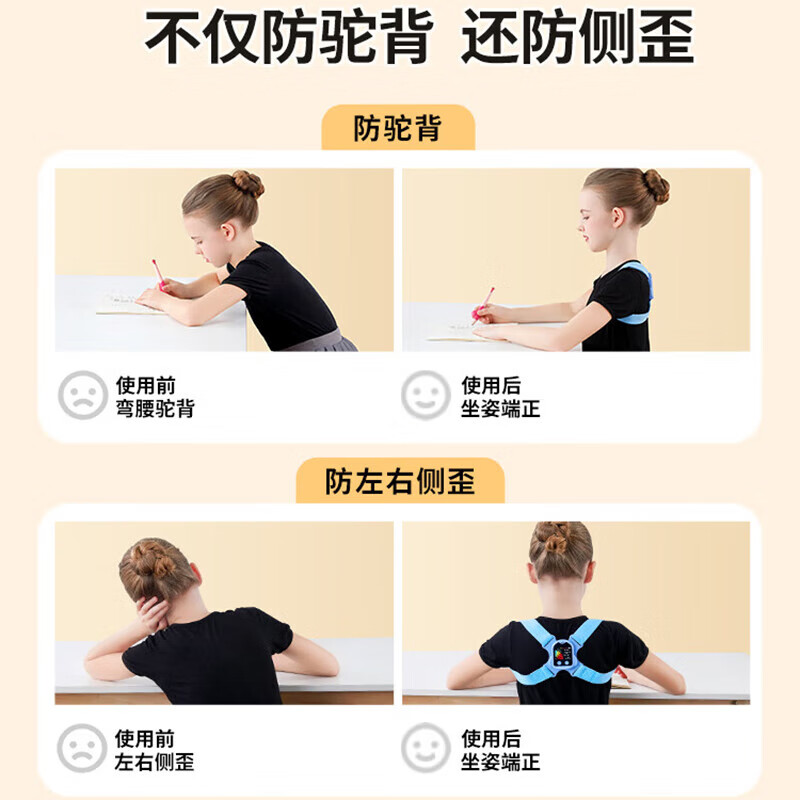 不仅防驼背 还防侧歪

防驼背

使用前
弯腰驼背

使用后
坐姿端正

防左右侧歪

使用前
左右侧歪

使用后
坐姿端正