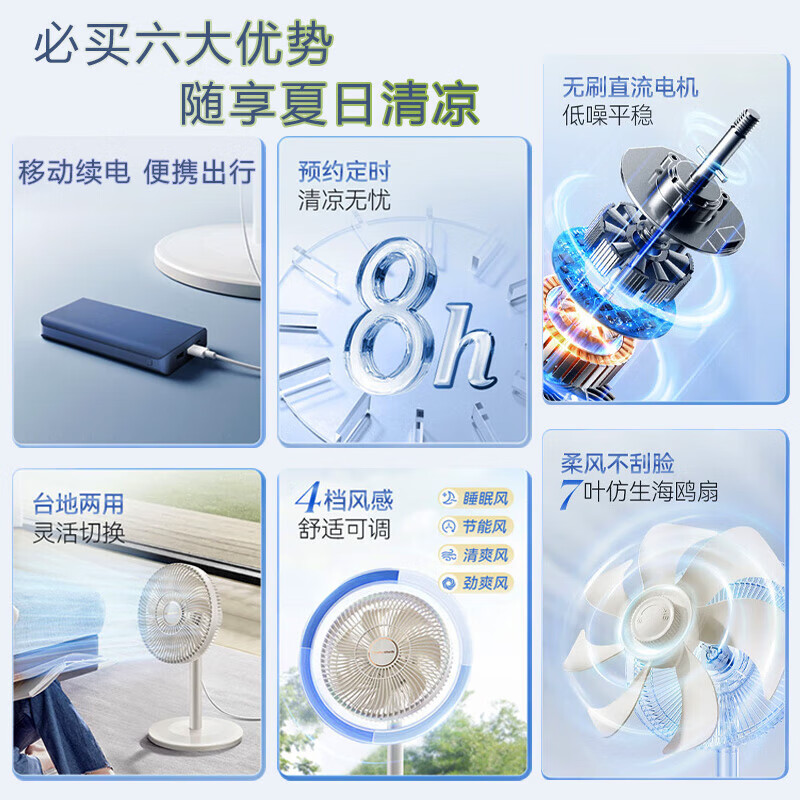 必买六大优势
随享夏日清凉

移动续电 便携出行

预约定时
清凉无忧

8h

无刷直流电机
低噪平稳

台地两用
灵活切换

4档风感
舒适可调

睡眠风
节能风
清爽风
劲爽风

柔风不刮脸
7叶仿生海鸥扇