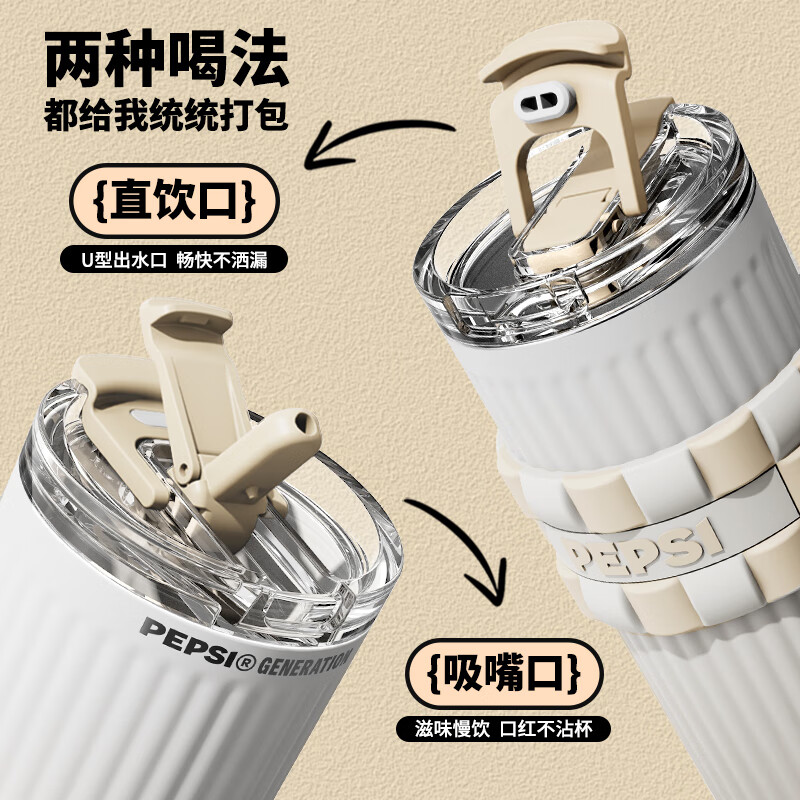 两种喝法
都给我统统打包

{直饮口}
U型出水口 畅快不洒漏

PEPSI

PEPSI® GENERATION

{吸嘴口}
滋味慢饮 口红不沾杯