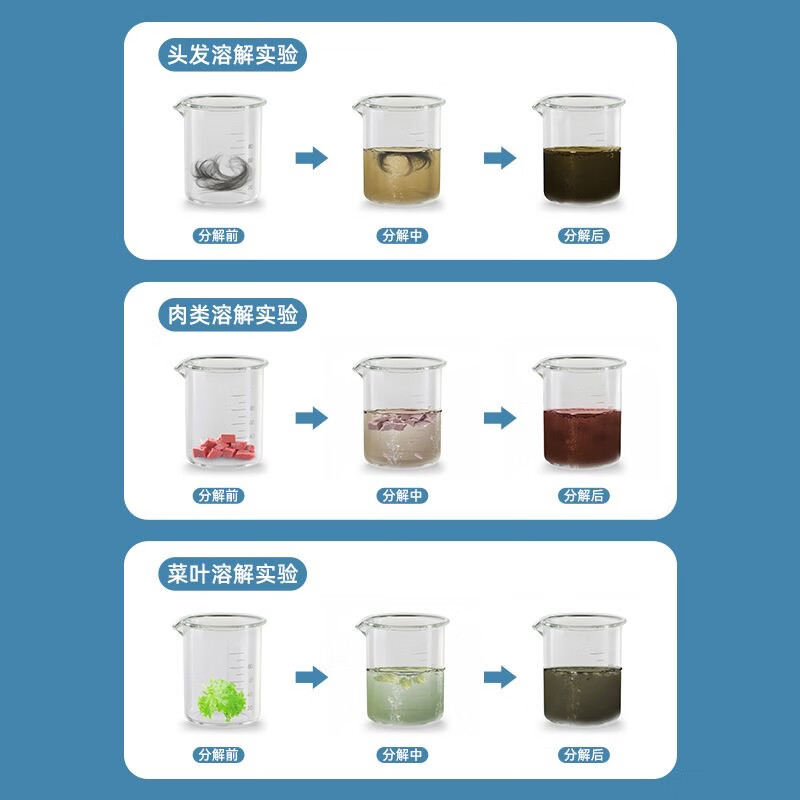 头发溶解实验

分解前

分解中

分解后

肉类溶解实验

分解前

分解中

分解后

菜叶溶解实验

分解前

分解中

分解后