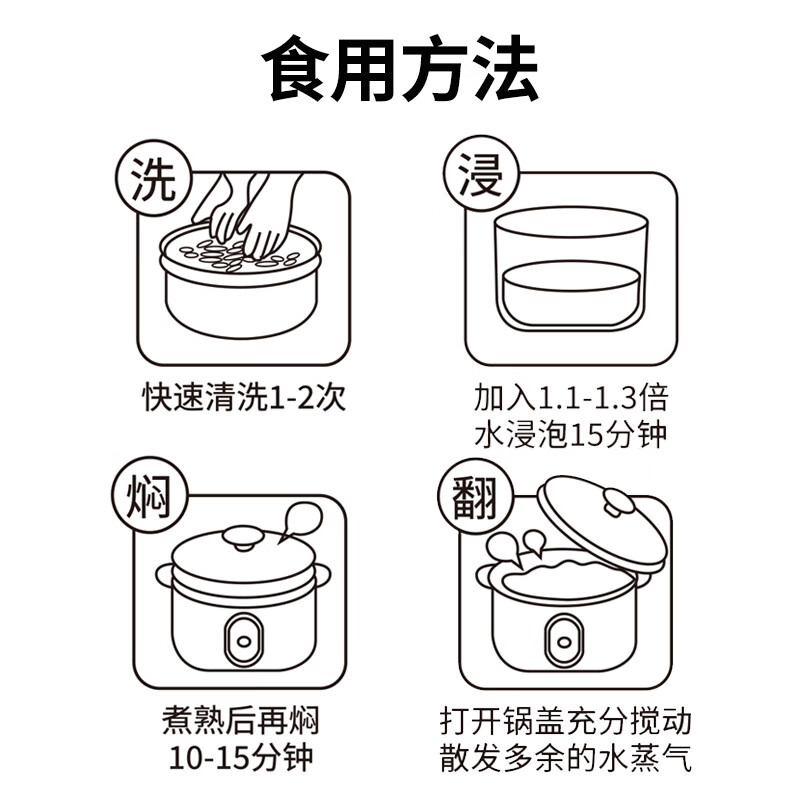 食用方法

洗

快速清洗1-2次

浸

加入1.1-1.3倍水浸泡15分钟

焖

煮熟后再焖10-15分钟

翻

打开锅盖充分搅动散发多余的水蒸气