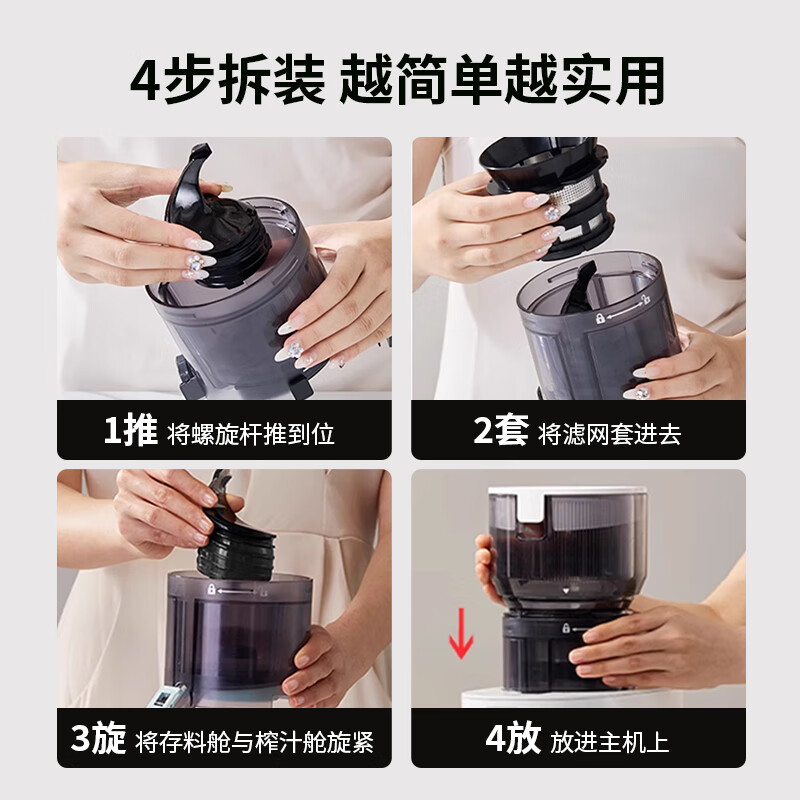 4步拆装 越简单越实用

1推 将螺旋杆推到位

2套 将滤网套进去

3旋 将存料舱与榨汁舱旋紧

4放 放进主机上