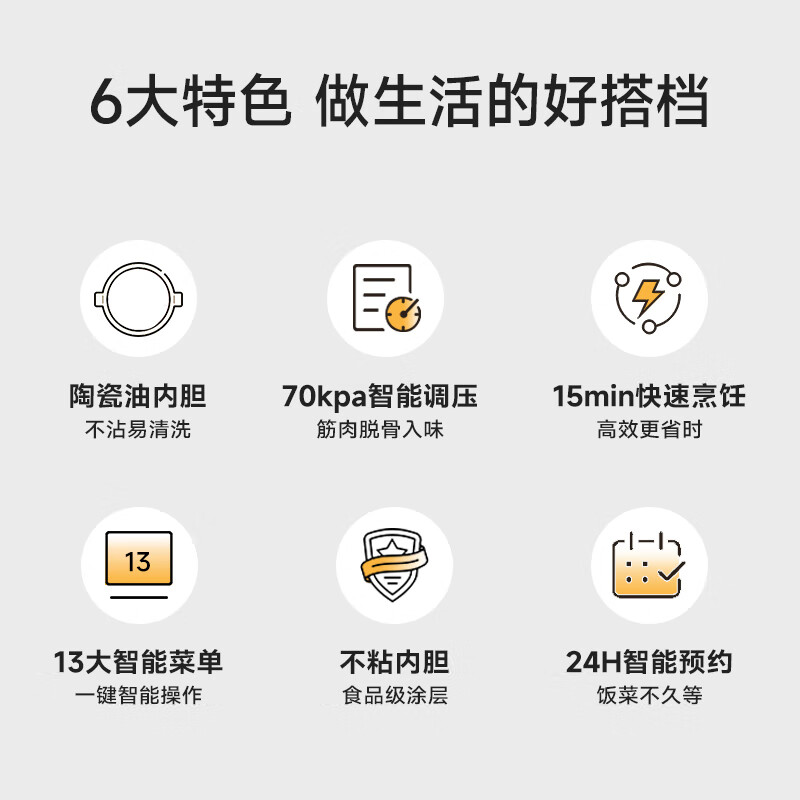 6大特色 做生活的好搭档

陶瓷油内胆
不沾易清洗

70kpa智能调压
筋肉脱骨入味

15min快速烹饪
高效更省时

13

13大智能菜单
一键智能操作

不粘内胆
食品级涂层

24H智能预约
饭菜不久等