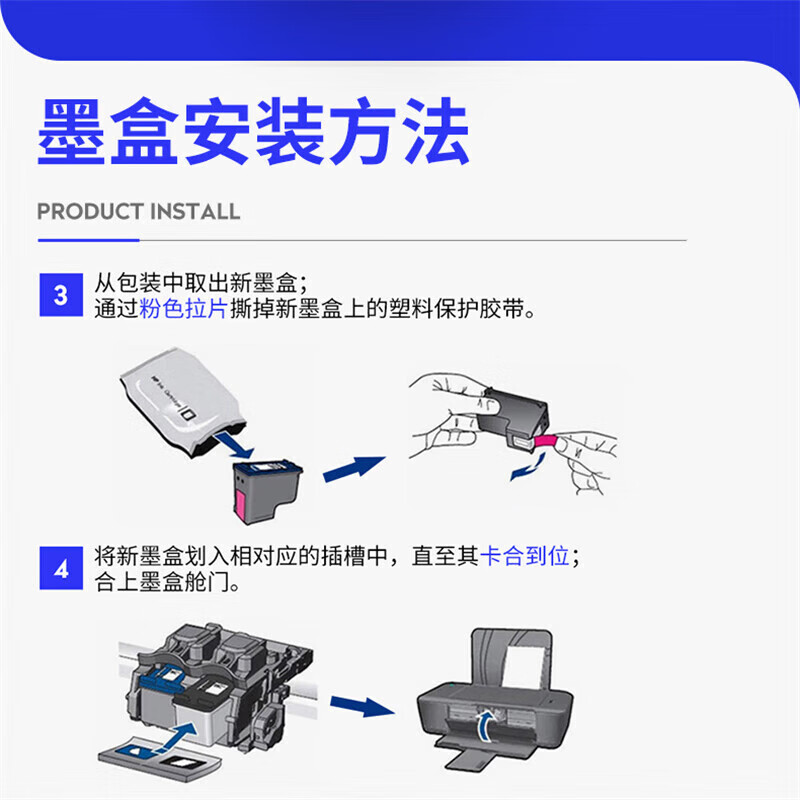 墨盒安装方法

PRODUCT INSTALL

3 从包装中取出新墨盒；
通过粉色拉片撕掉新墨盒上的塑料保护胶带。

4 将新墨盒划入相对应的插槽中，直至其卡合到位；
合上墨盒舱门。