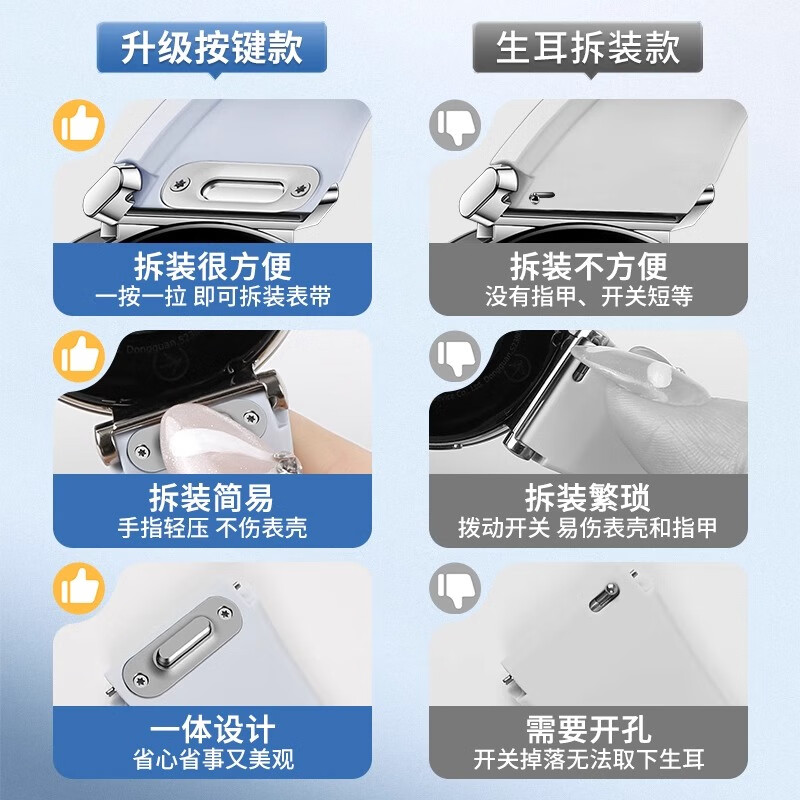 升级按键款

拆装很方便
一按一拉 即可拆装表带

拆装简易
手指轻压 不伤表壳

一体设计
省心省事又美观

生耳拆装款

拆装不方便
没有指甲、开关短等

拆装繁琐
拨动开关 易伤表壳和指甲

需要开孔
开关掉落无法取下生耳