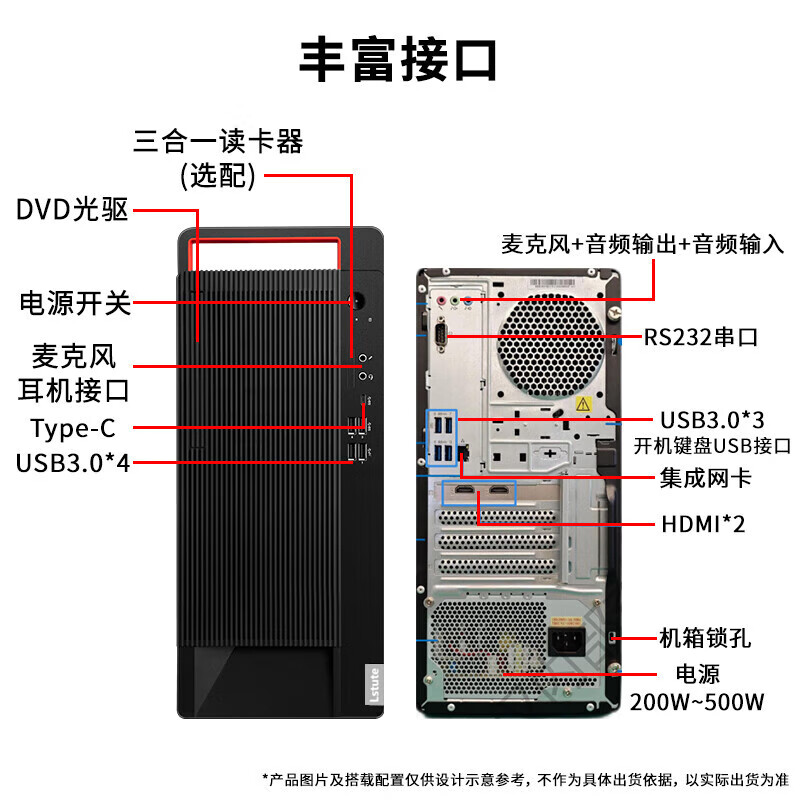 丰富接口

三合一读卡器
(选配)

DVD光驱

电源开关

麦克风
耳机接口

Type-C

USB3.0*4

Lstute

麦克风+音频输出+音频输入

RS232串口

USB3.0*3
开机键盘USB接口

集成网卡

HDMI*2

机箱锁孔

电源
200W~500W

*产品图片及搭载配置仅供设计示意参考，不作为具体出货依据，以实际出货为准