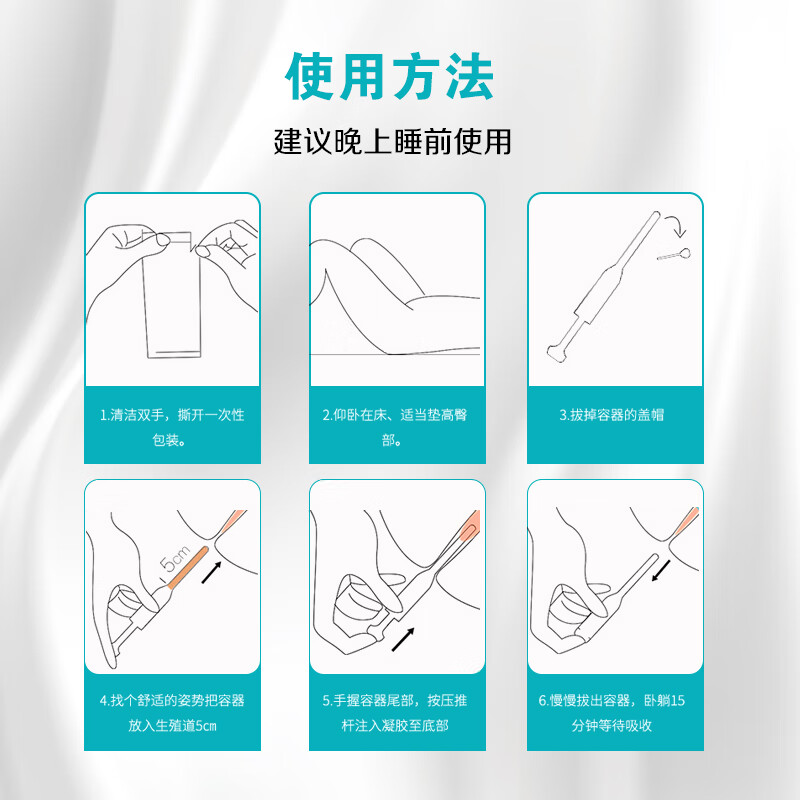 使用方法

建议晚上睡前使用

1.清洁双手，撕开一次性包装。

2.仰卧在床、适当垫高臀部。

3.拔掉容器的盖帽

5cm

4.找个舒适的姿势把容器放入生殖道5cm

5.手握容器尾部，按压推杆注入凝胶至底部

6.慢慢拔出容器，卧躺15分钟等待吸收