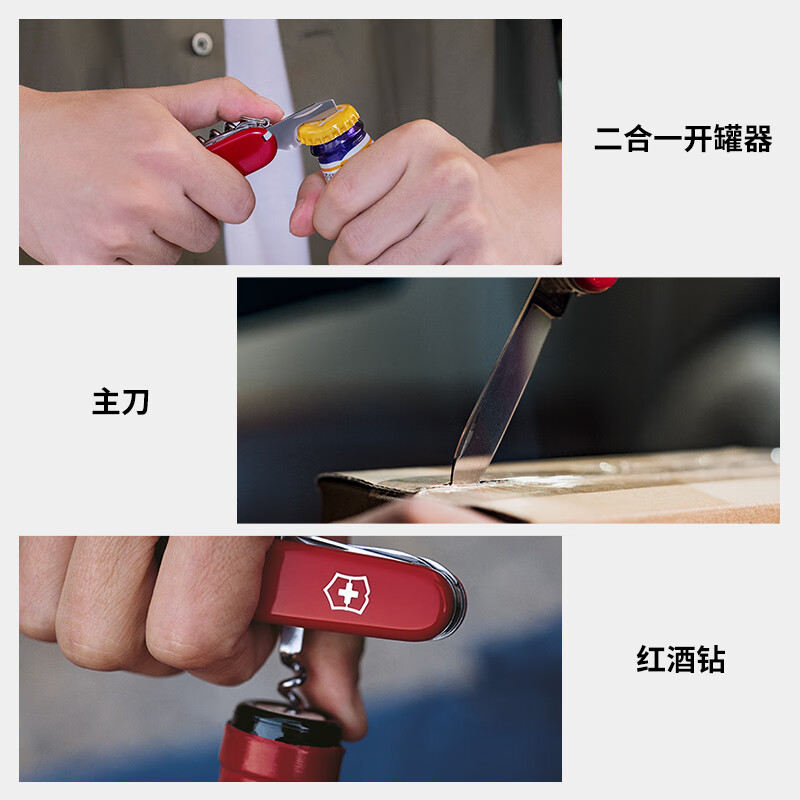 二合一开罐器

主刀

红酒钻